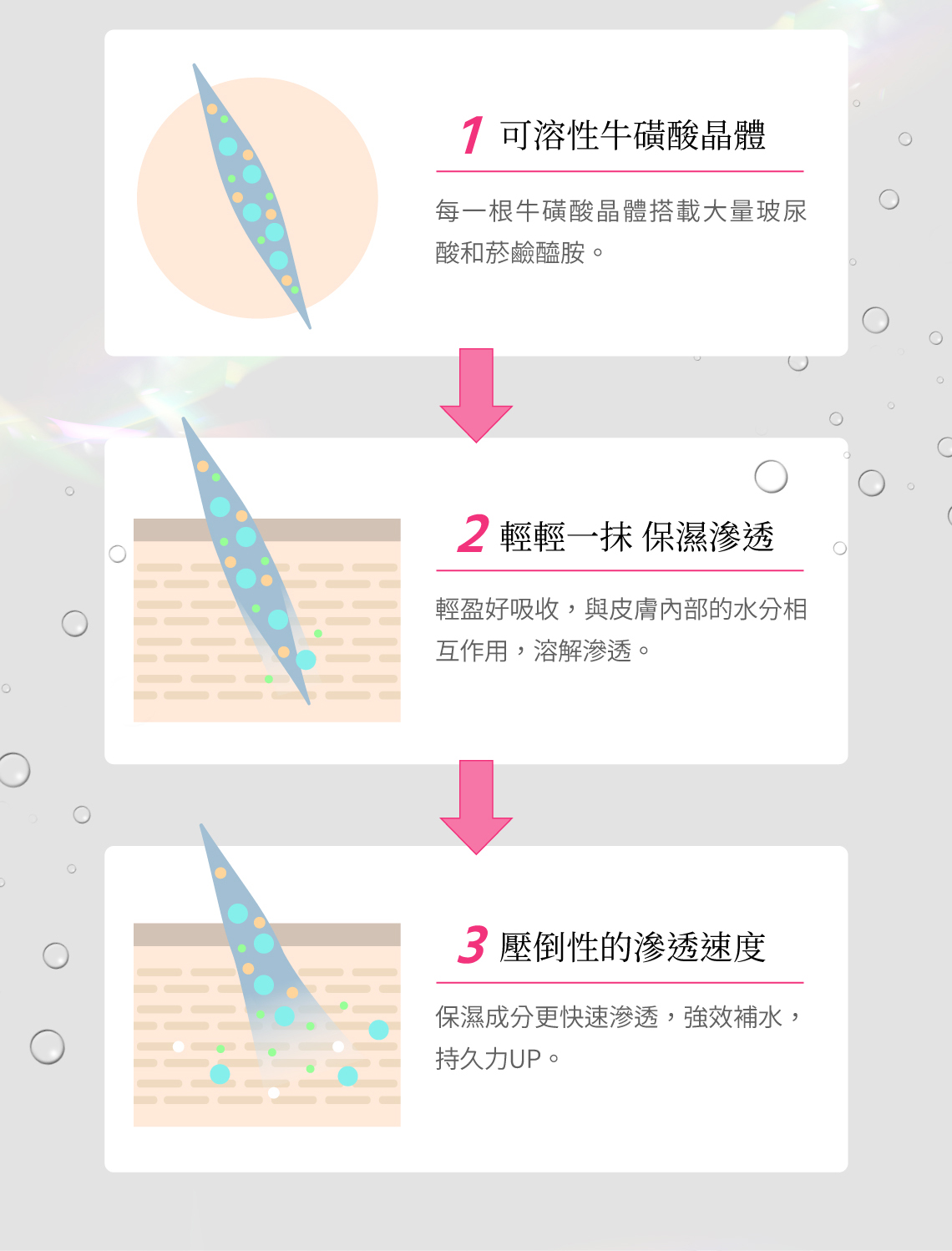 1 可溶性牛磺酸晶體

每一根牛磺酸晶體搭載大量玻尿酸和菸鹼醯胺。

2 輕輕一抹 保濕滲透

輕盈好吸收，與皮膚內部的水分相互作用，溶解滲透。

3 壓倒性的滲透速度

保濕成分更快速滲透，強效補水，持久力UP。