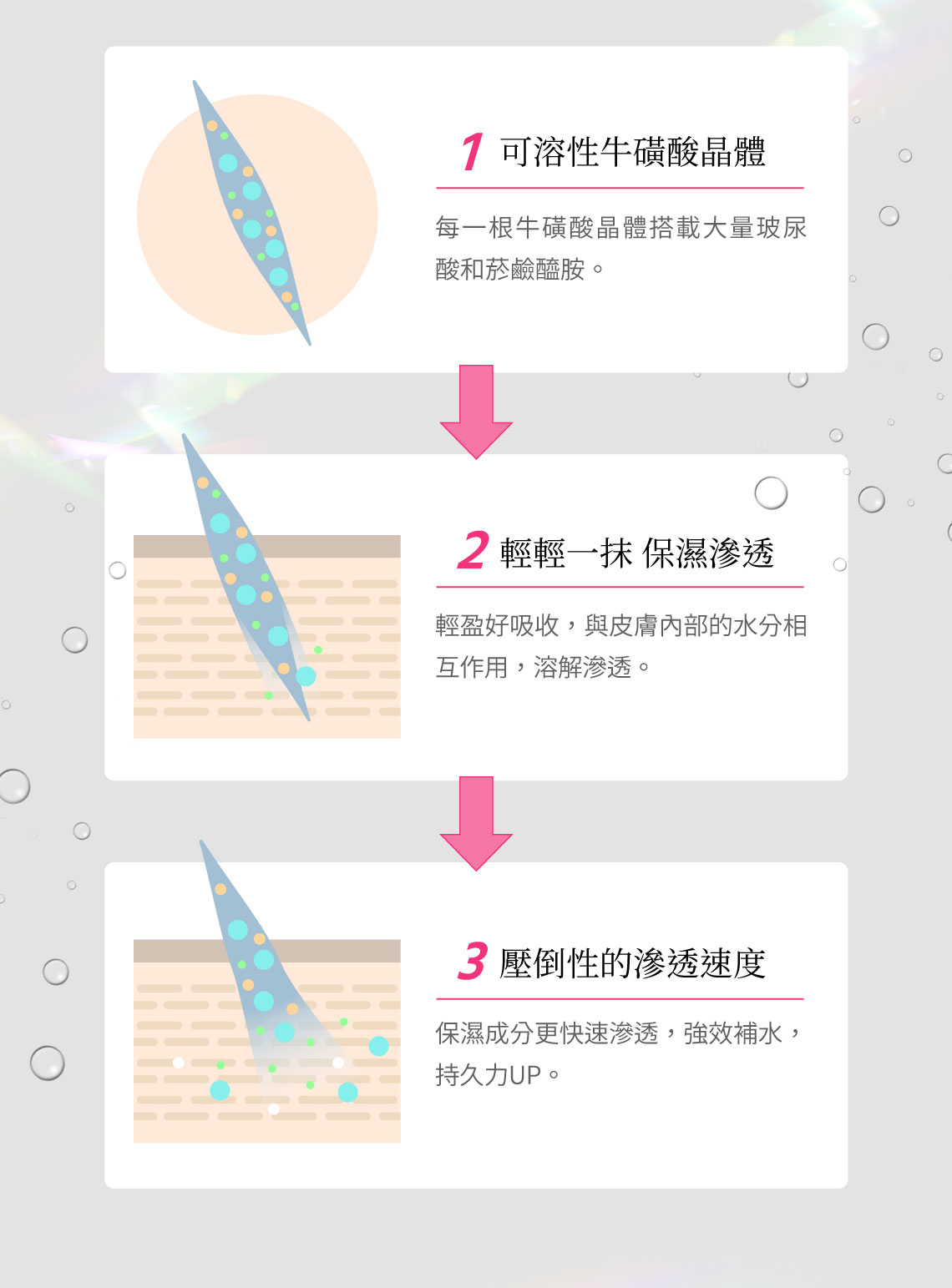 1 可溶性牛磺酸晶體

每一根牛磺酸晶體搭載大量玻尿酸和菸鹼醯胺。

2 輕輕一抹 保濕滲透

輕盈好吸收，與皮膚內部的水分相互作用，溶解滲透。

3 壓倒性的滲透速度

保濕成分更快速滲透，強效補水，持久力UP。