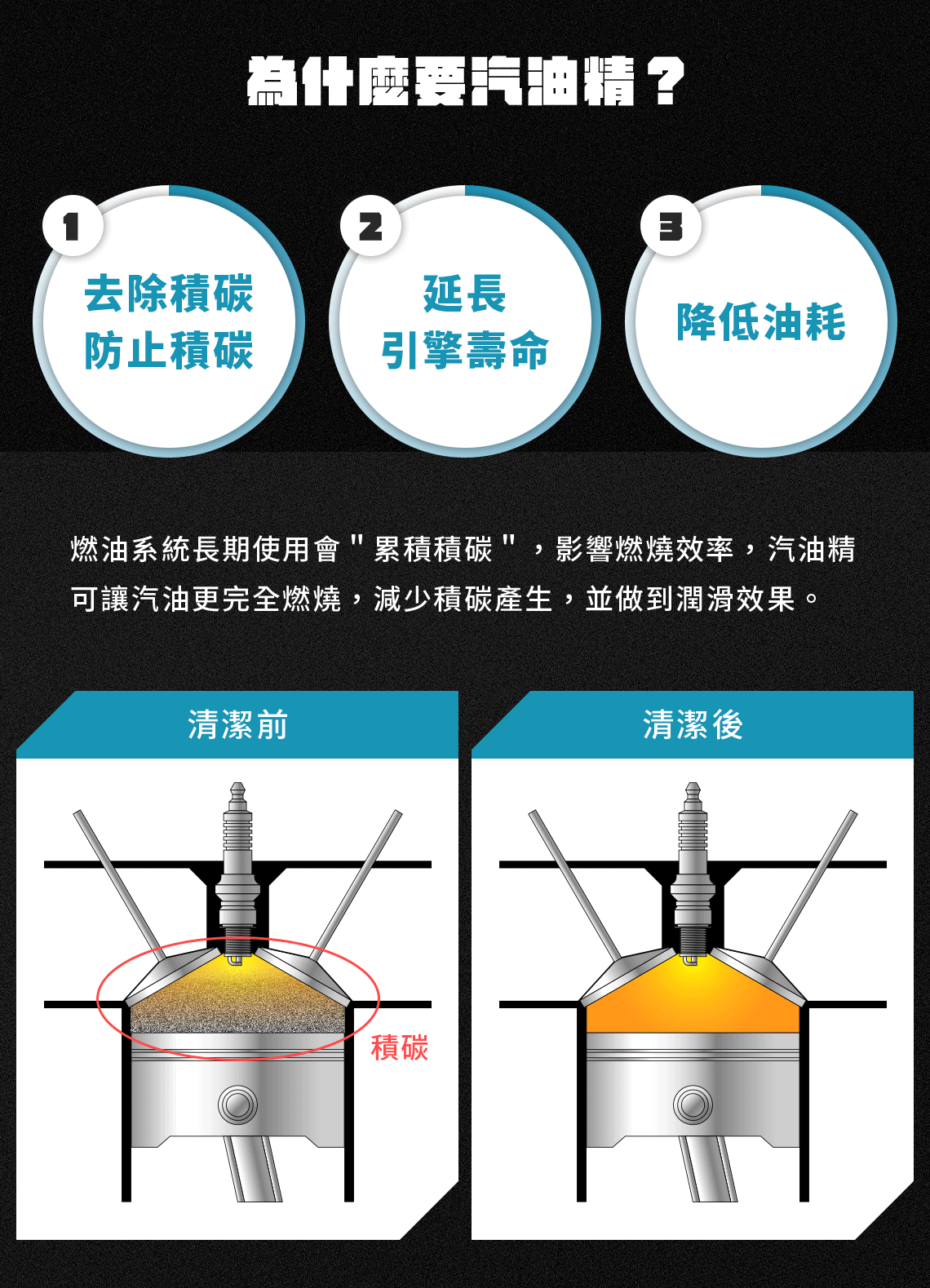 為什麼要汽油精？

1
去除積碳
防止積碳

2
延長
引擎壽命

3
降低油耗

燃油系統長期使用會"累積積碳"，影響燃燒效率，汽油精可讓汽油更完全燃燒，減少積碳產生，並做到潤滑效果。

清潔前

積碳

清潔後