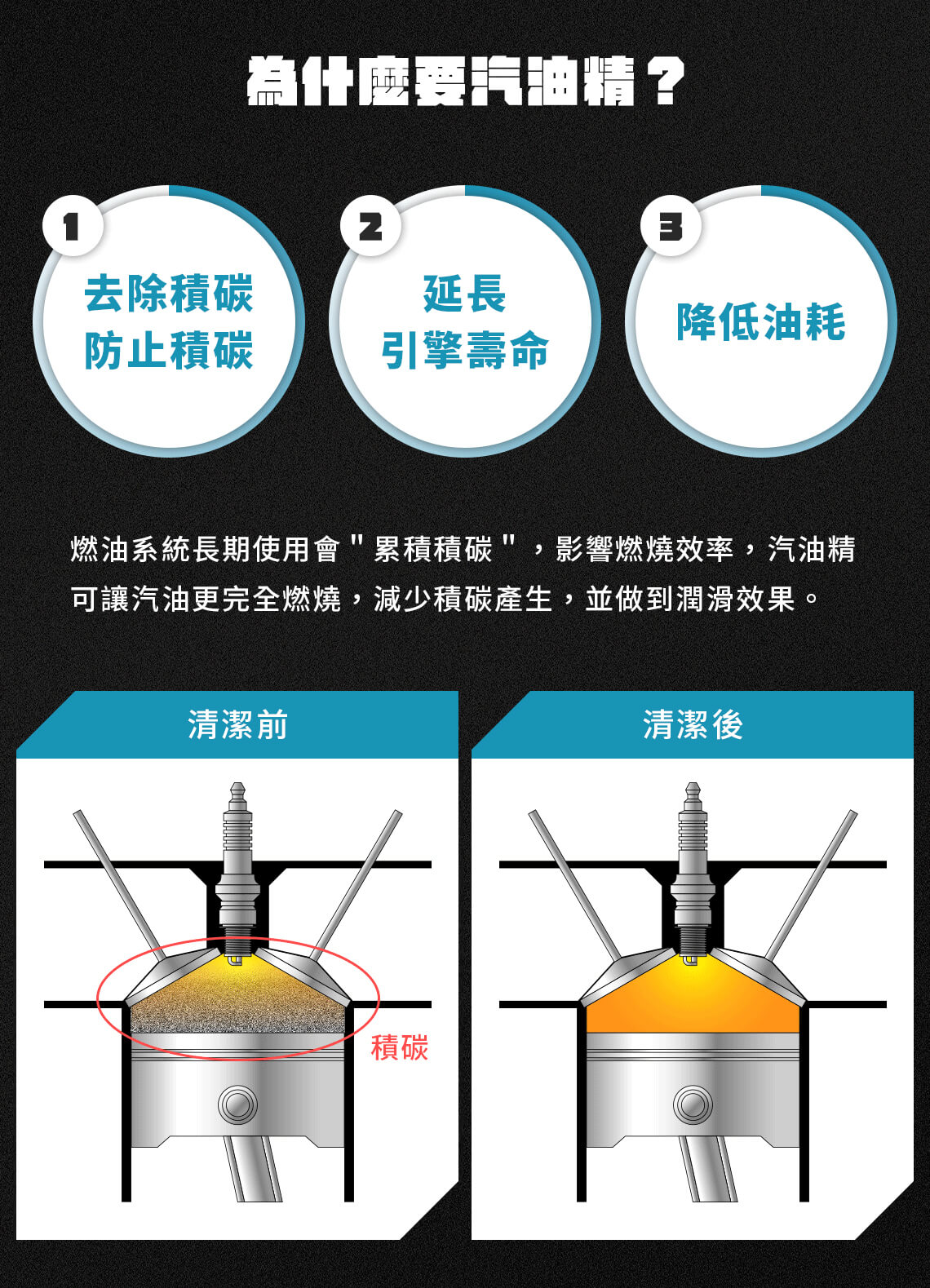 為什麼要汽油精？

1
去除積碳
防止積碳

2
延長
引擎壽命

3
降低油耗

燃油系統長期使用會"累積積碳"，影響燃燒效率，汽油精可讓汽油更完全燃燒，減少積碳產生，並做到潤滑效果。

清潔前

積碳

清潔後