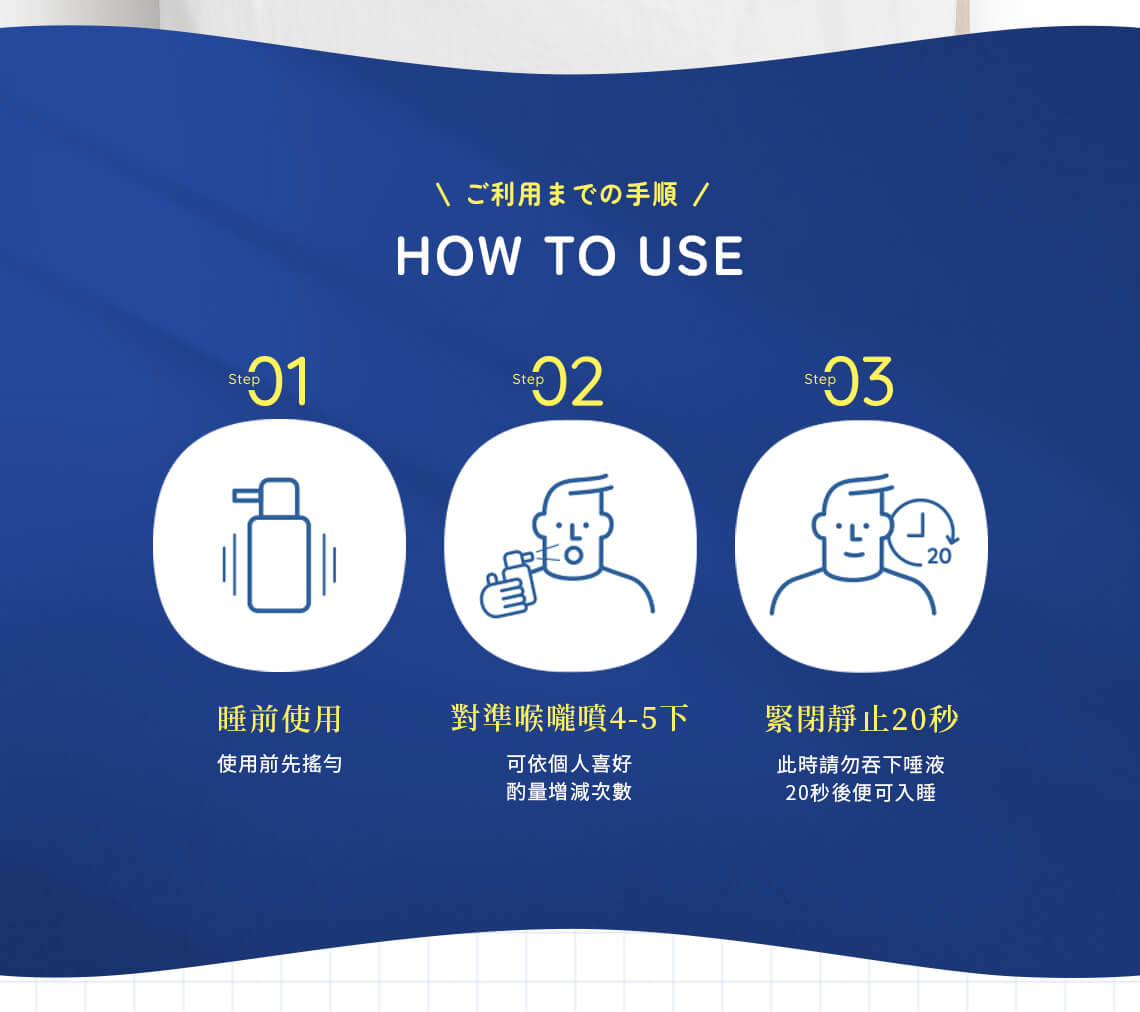 \ ご利用までの手順 /

HOW TO USE

Step 01

睡前使用

使用前先搖勻

Step 02

對準喉嚨噴4-5下

可依個人喜好
酌量增減次數

Step 03

20

緊閉靜止20秒

此時請勿吞下唾液
20秒後便可入睡