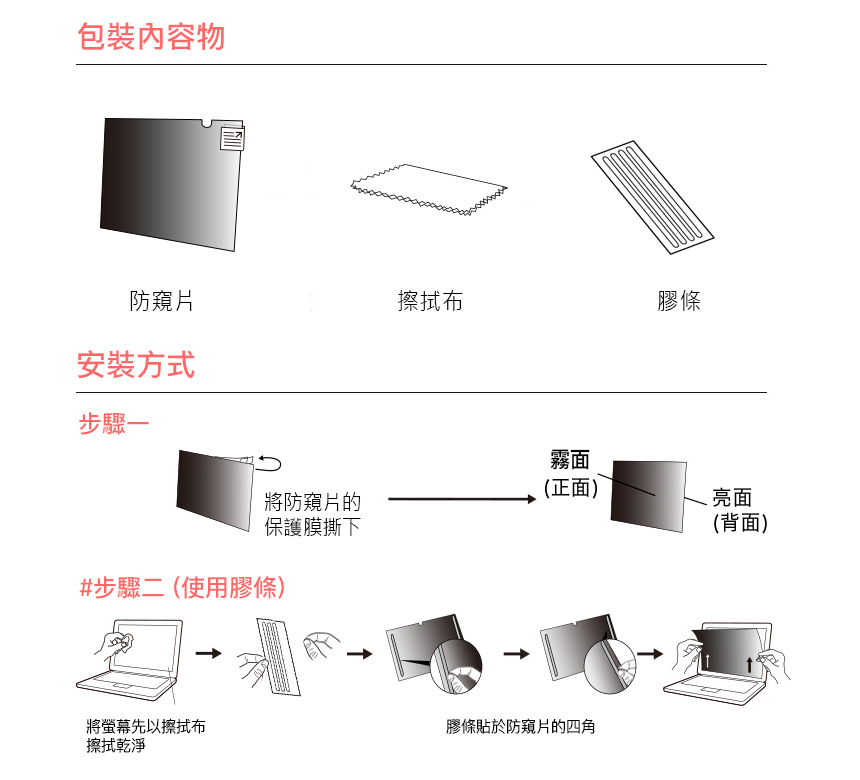 包裝內容物

防窺片

擦拭布

膠條

安裝方式

步驟一

將防窺片的保護膜撕下

霧面 (正面)

亮面 (背面)

#步驟二 (使用膠條)

將螢幕先以擦拭布擦拭乾淨

膠條貼於防窺片的四角