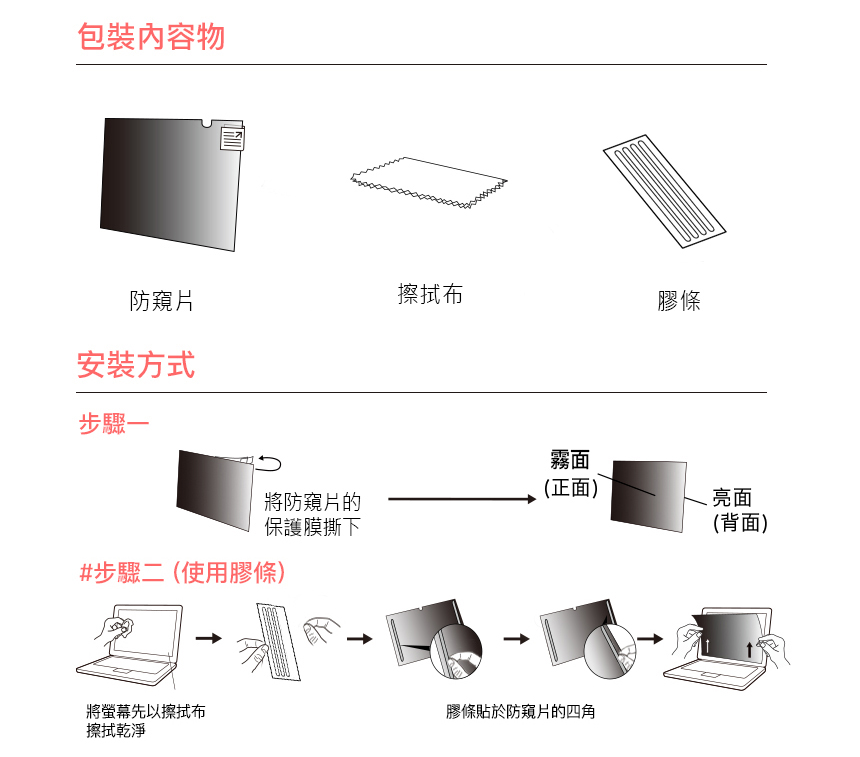 包裝內容物

防窺片

擦拭布

膠條

安裝方式

步驟一

將防窺片的保護膜撕下

霧面
(正面)

亮面
(背面)

#步驟二 (使用膠條)

將螢幕先以擦拭布擦拭乾淨

膠條貼於防窺片的四角