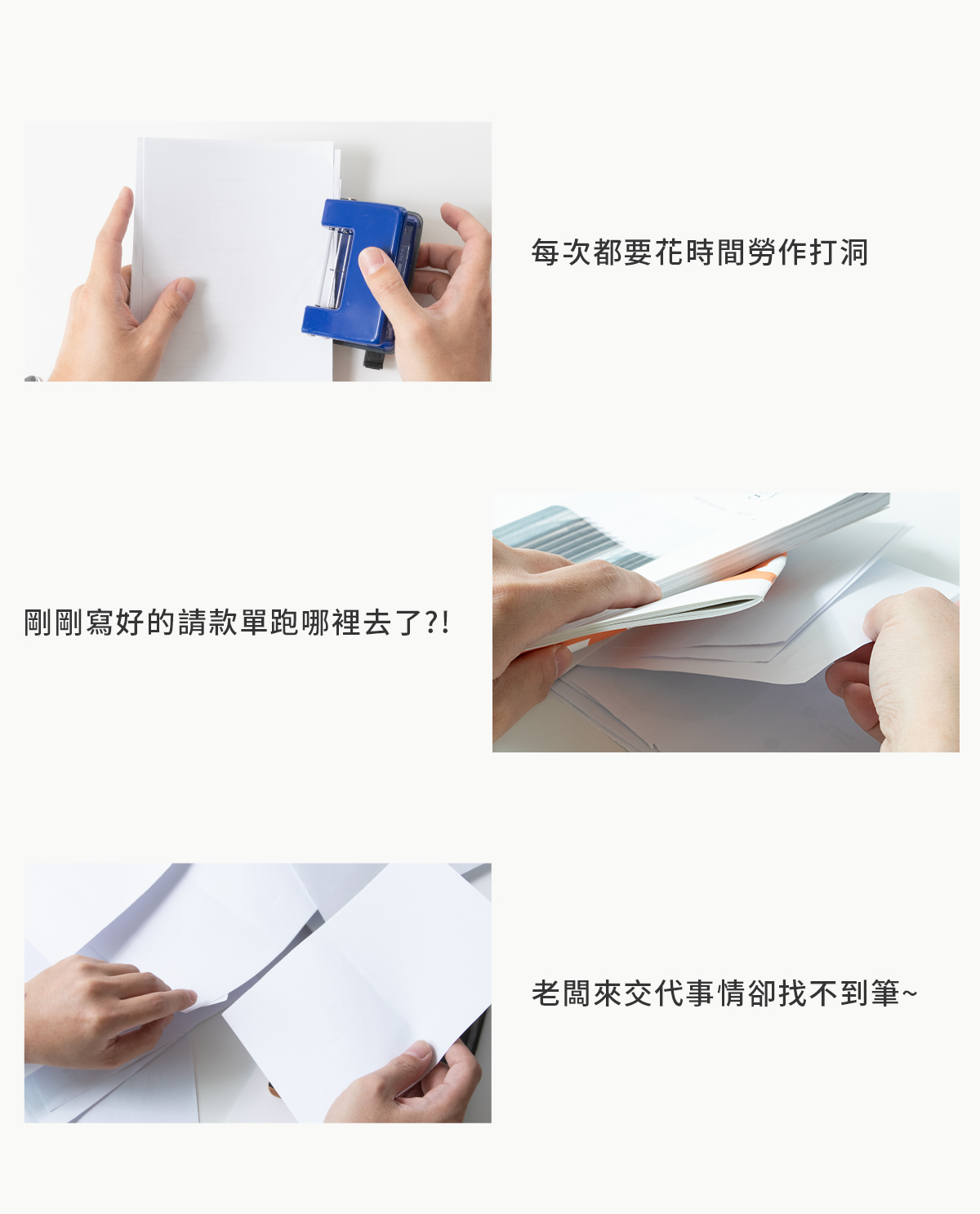 每次都要花時間勞作打洞

剛剛寫好的請款單跑哪裡去了?!

老闆來交代事情卻找不到筆~