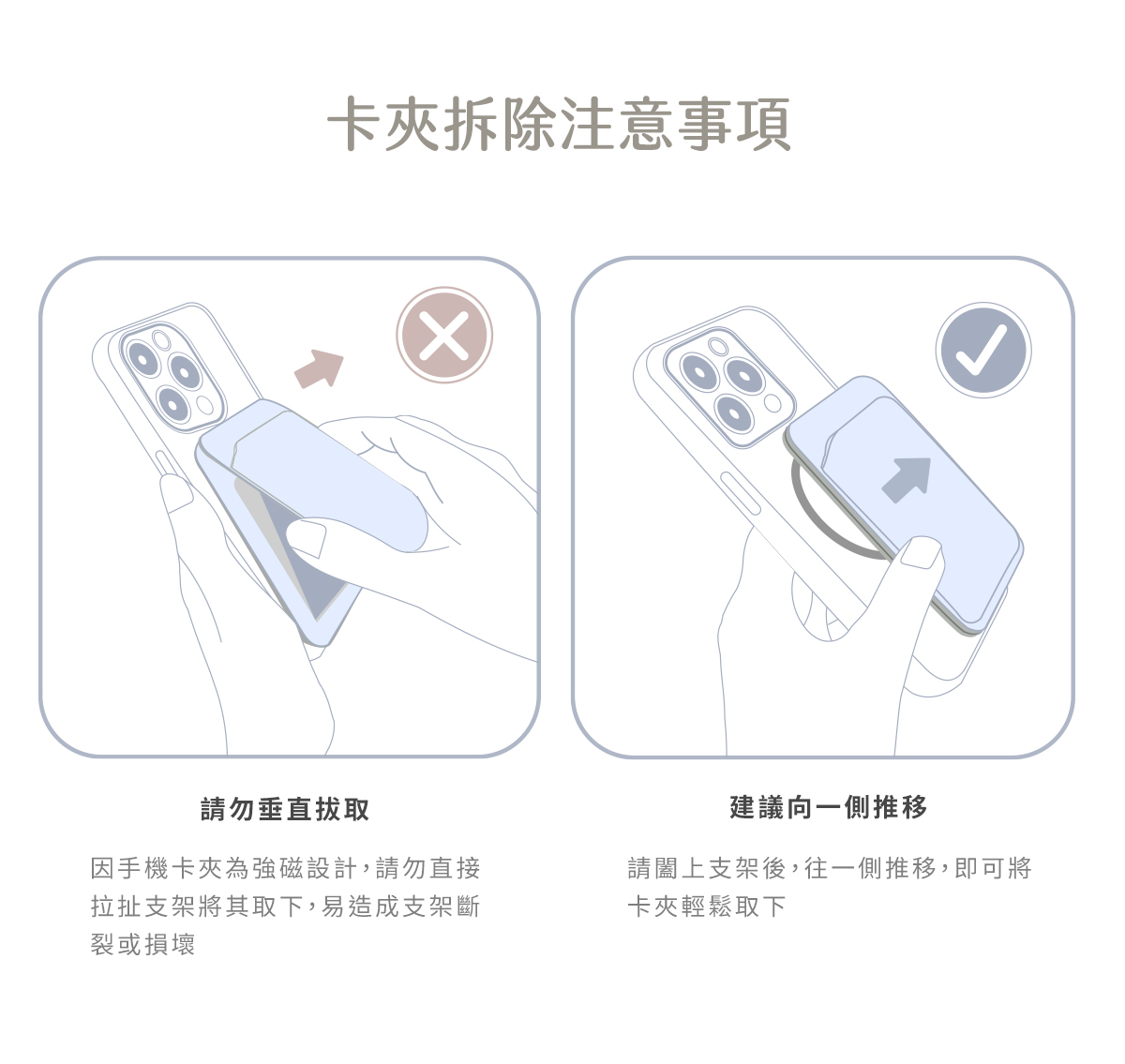 卡夾拆除注意事項

請勿垂直拔取

因手機卡夾為強磁設計，請勿直接拉扯支架將其取下，易造成支架斷裂或損壞

建議向一側推移

請闔上支架後，往一側推移，即可將卡夾輕鬆取下