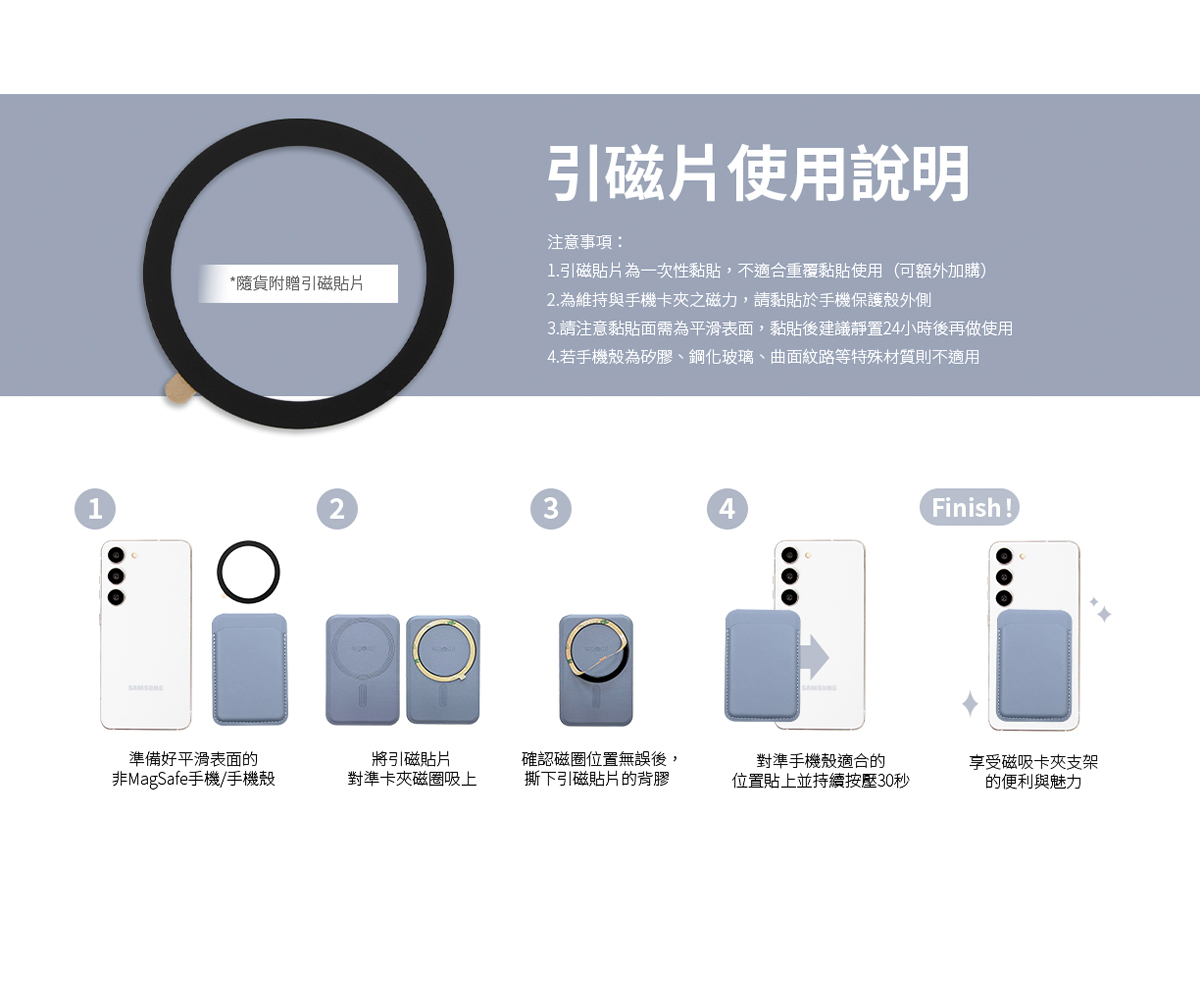 *隨貨附贈引磁貼片

引磁片使用說明

注意事項：
1.引磁貼片為一次性黏貼，不適合重覆黏貼使用（可額外加購）
2.為維持與手機卡夾之磁力，請黏貼於手機保護殼外側
3.請注意黏貼面需為平滑表面，黏貼後建議靜置24小時後再做使用
4.若手機殼為矽膠、鋼化玻璃、曲面紋路等特殊材質則不適用

1
SAMSUNG
準備好平滑表面的
非MagSafe手機/手機殼

2
將引磁貼片
對準卡夾磁圈吸上

3
確認磁圈位置無誤後，
撕下引磁貼片的背膠

4
SAMSUNG
對準手機殼適合的
位置貼上並持續按壓30秒

Finish!
享受磁吸卡夾支架
的便利與魅力