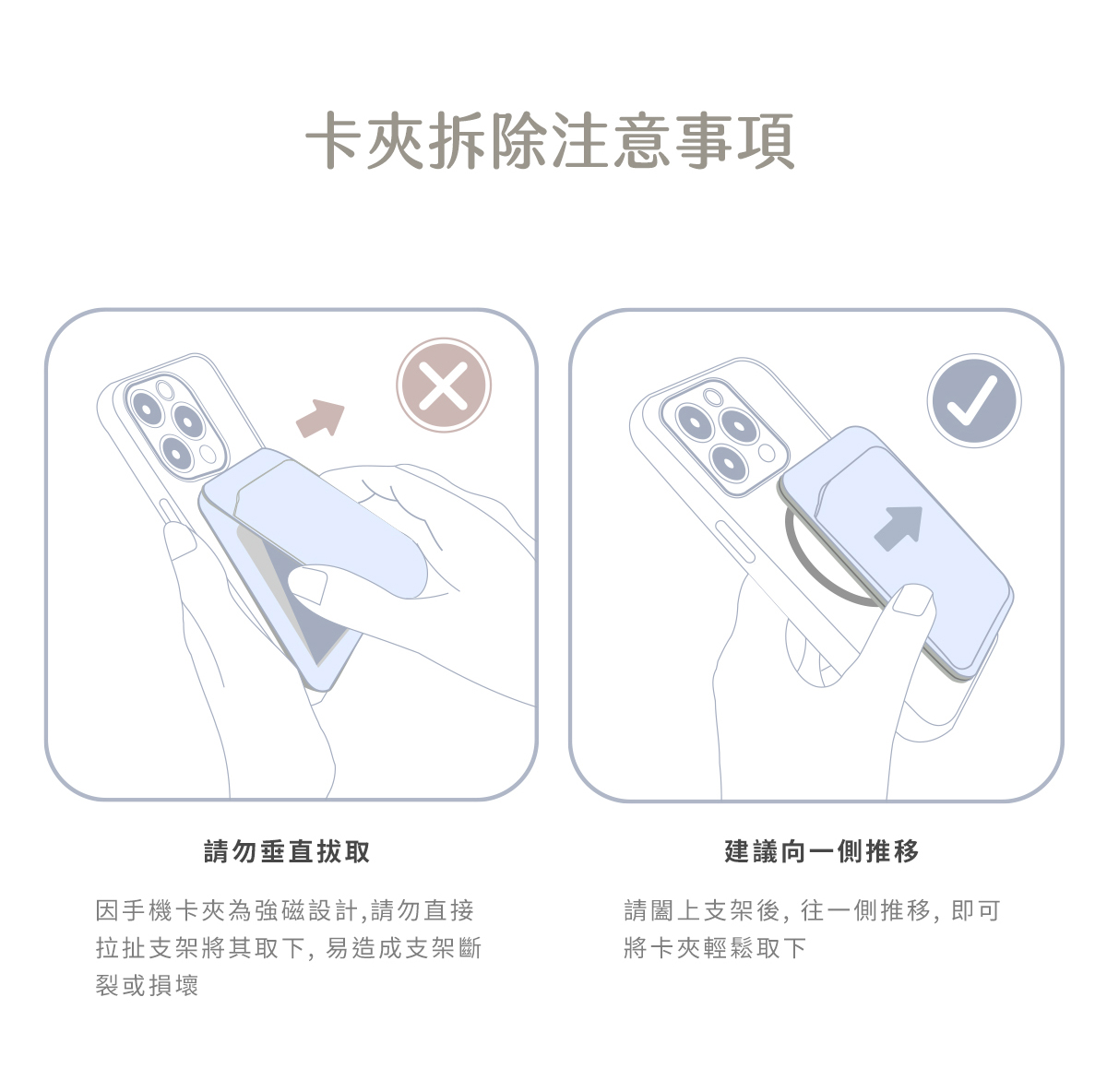 卡夾拆除注意事項

請勿垂直拔取

因手機卡夾為強磁設計,請勿直接拉扯支架將其取下, 易造成支架斷裂或損壞

建議向一側推移

請闔上支架後, 往一側推移, 即可將卡夾輕鬆取下