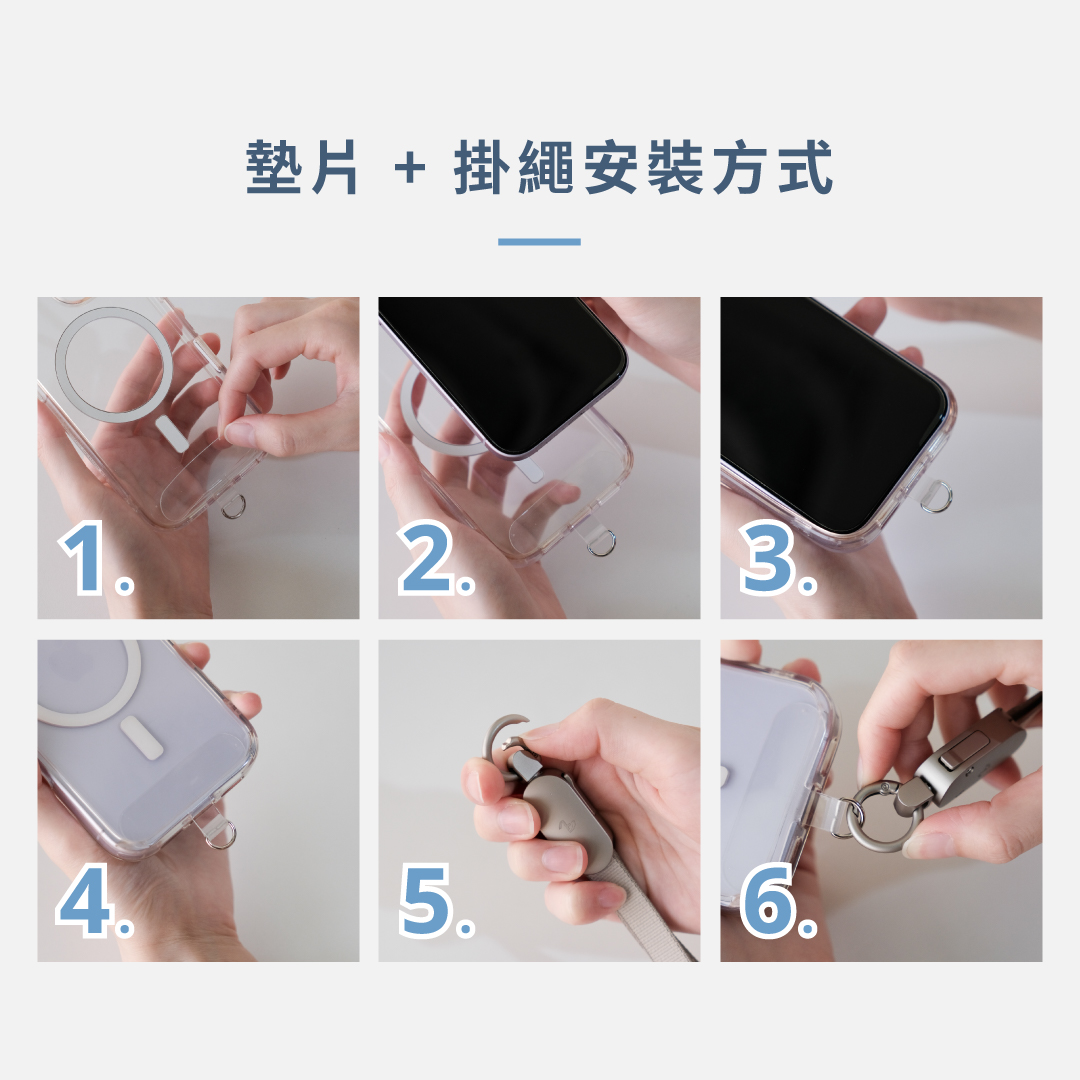 墊片 + 掛繩安裝方式

1.

2.

3.

4.

5.

6.