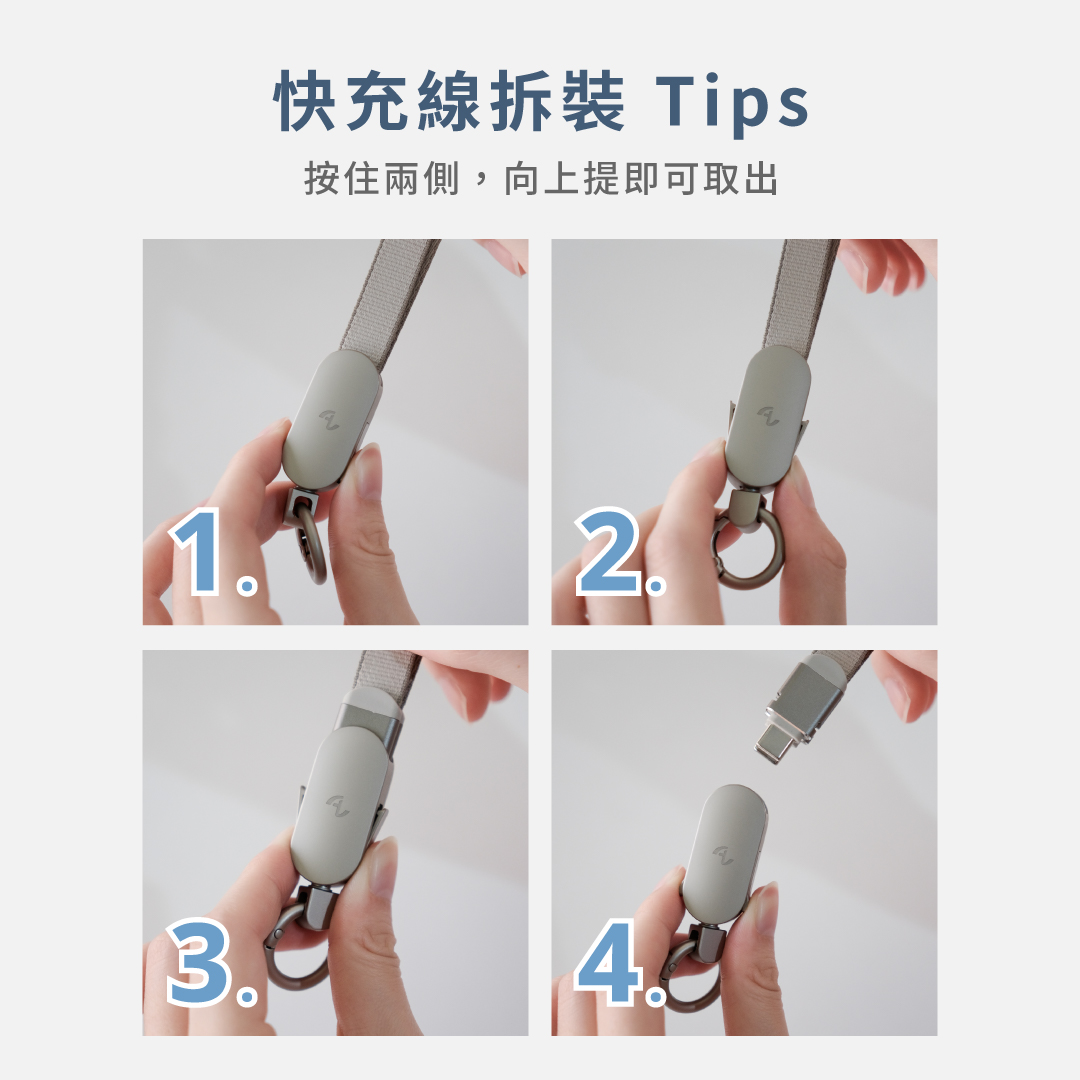 快充線拆裝 Tips

按住兩側，向上提即可取出

1.

2.

3.

4.