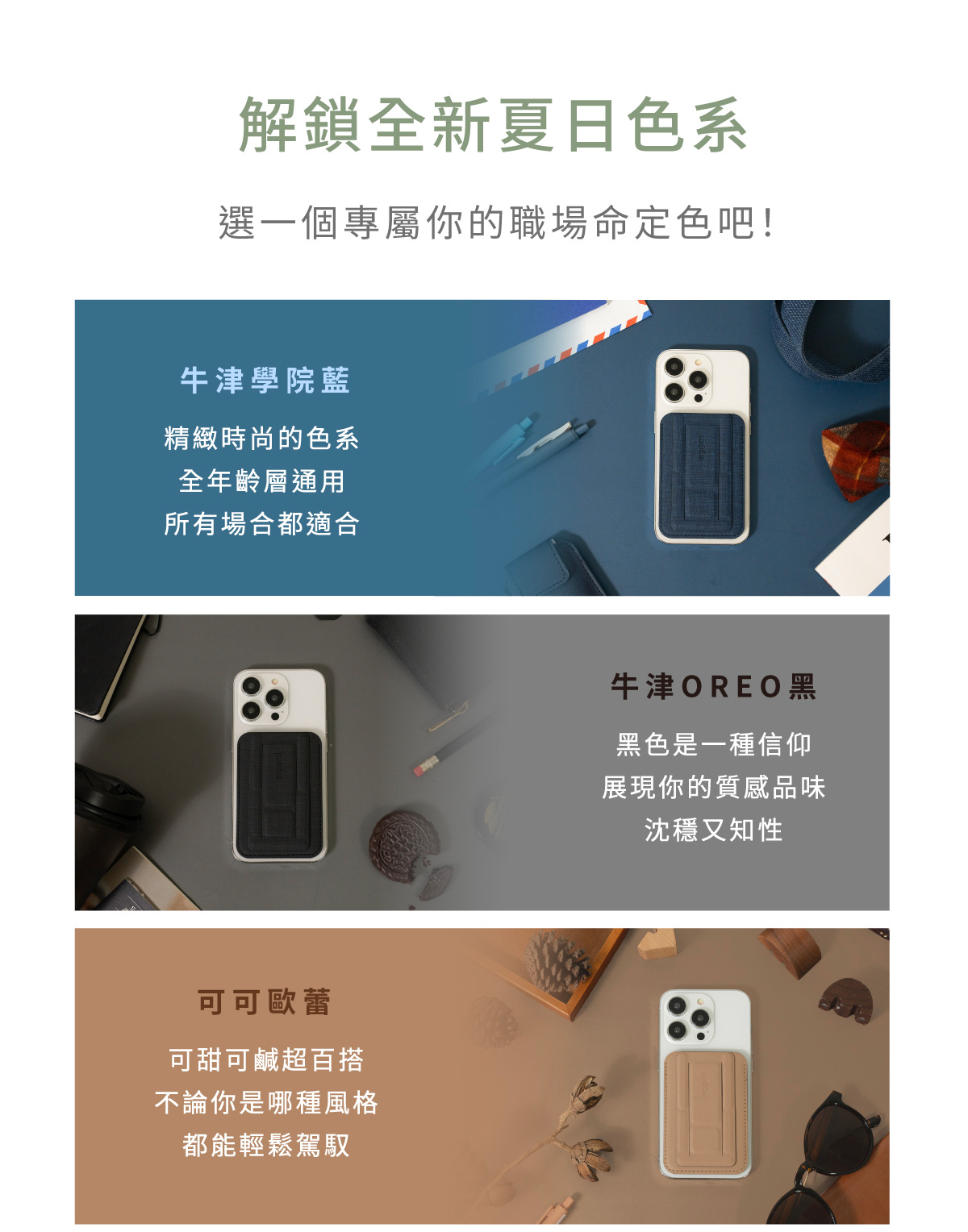 解鎖全新夏日色系

選一個專屬你的職場命定色吧!

牛津學院藍

精緻時尚的色系
全年齡層通用
所有場合都適合

牛津OREO黑

黑色是一種信仰
展現你的質感品味
沈穩又知性

可可歐蕾

可甜可鹹超百搭
不論你是哪種風格
都能輕鬆駕馭