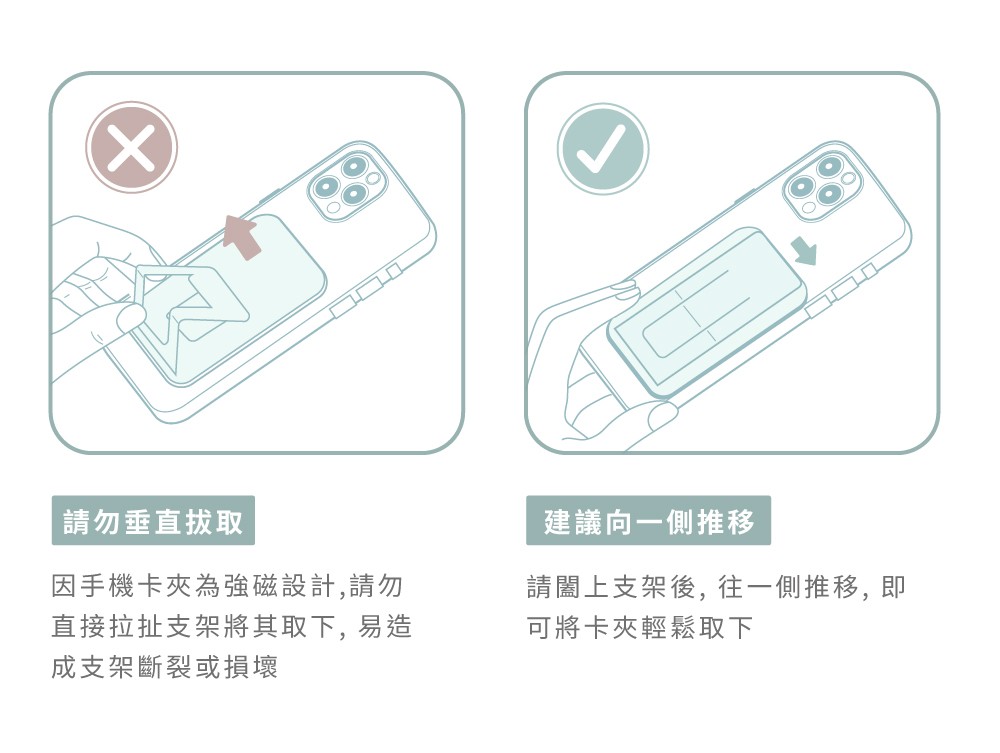 請勿垂直拔取

因手機卡夾為強磁設計,請勿直接拉扯支架將其取下, 易造成支架斷裂或損壞

建議向一側推移

請闔上支架後, 往一側推移, 即可將卡夾輕鬆取下