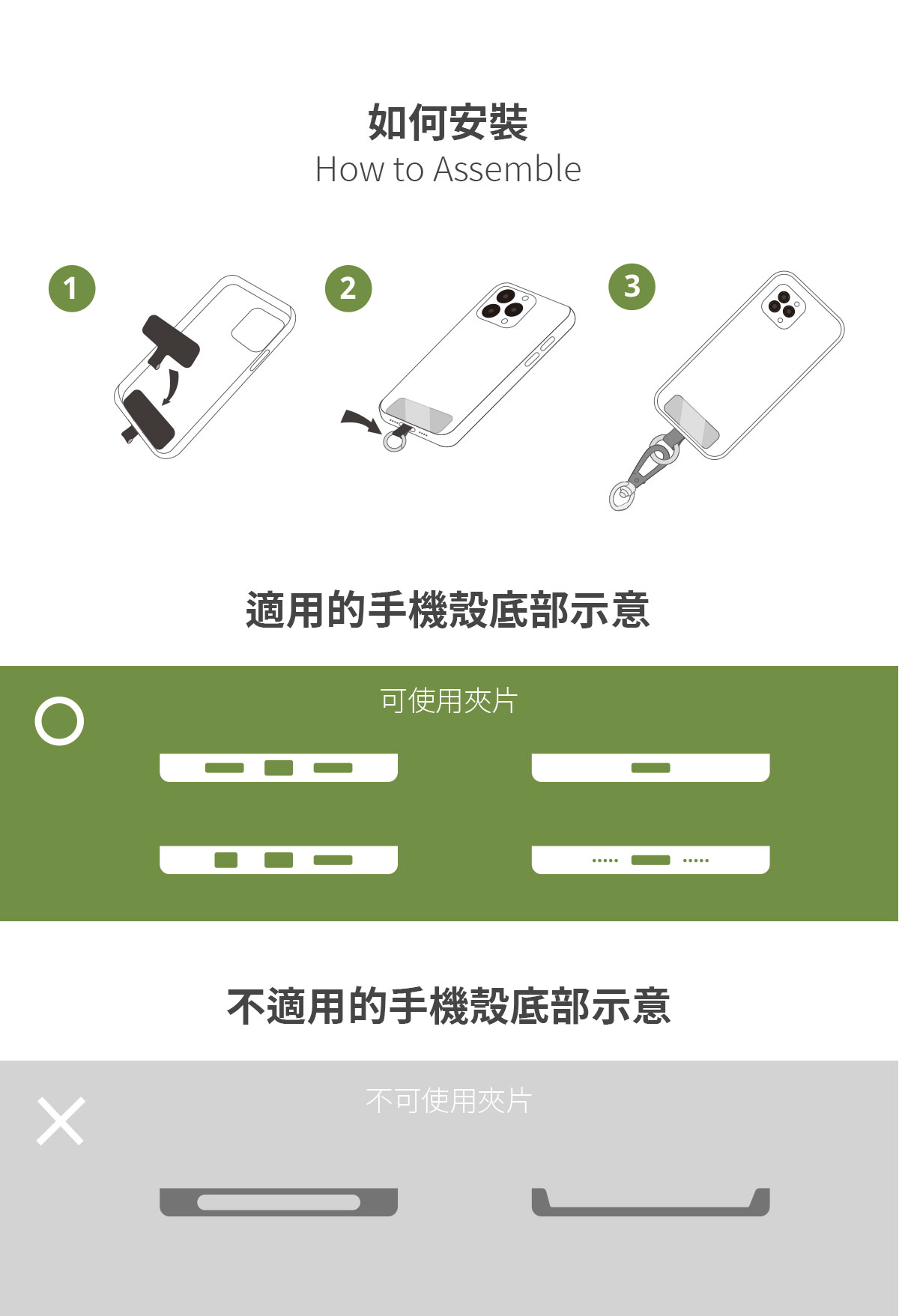 如何安裝
How to Assemble

1

2

3

適用的手機殼底部示意

可使用夾片

不適用的手機殼底部示意

不可使用夾片