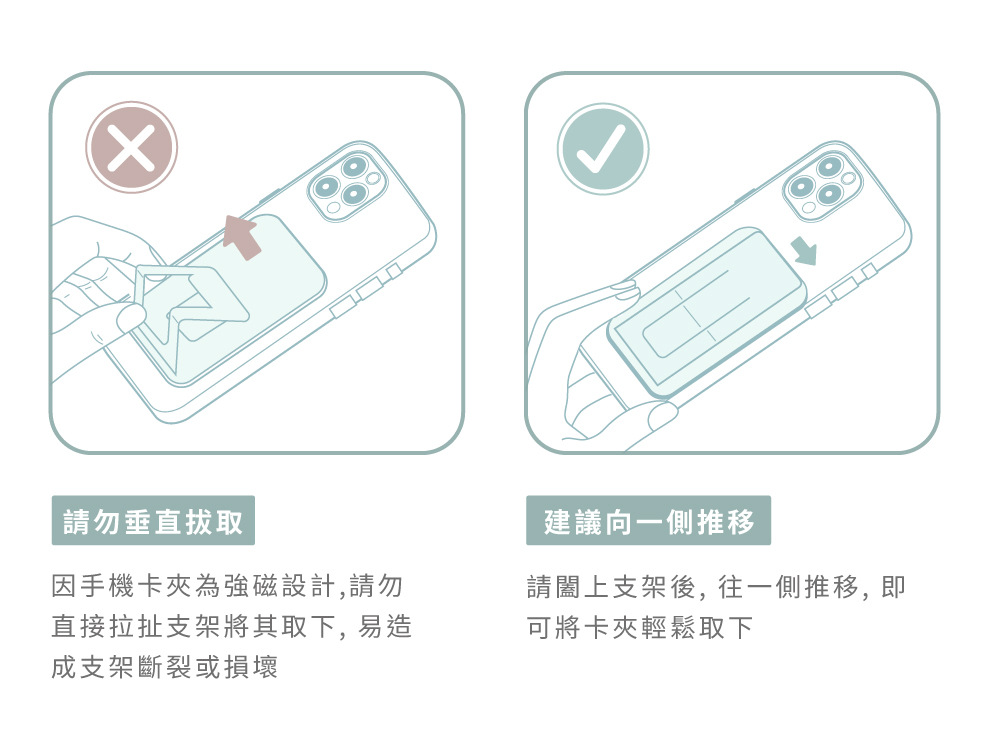 請勿垂直拔取

因手機卡夾為強磁設計,請勿直接拉扯支架將其取下, 易造成支架斷裂或損壞

建議向一側推移

請闔上支架後, 往一側推移, 即可將卡夾輕鬆取下