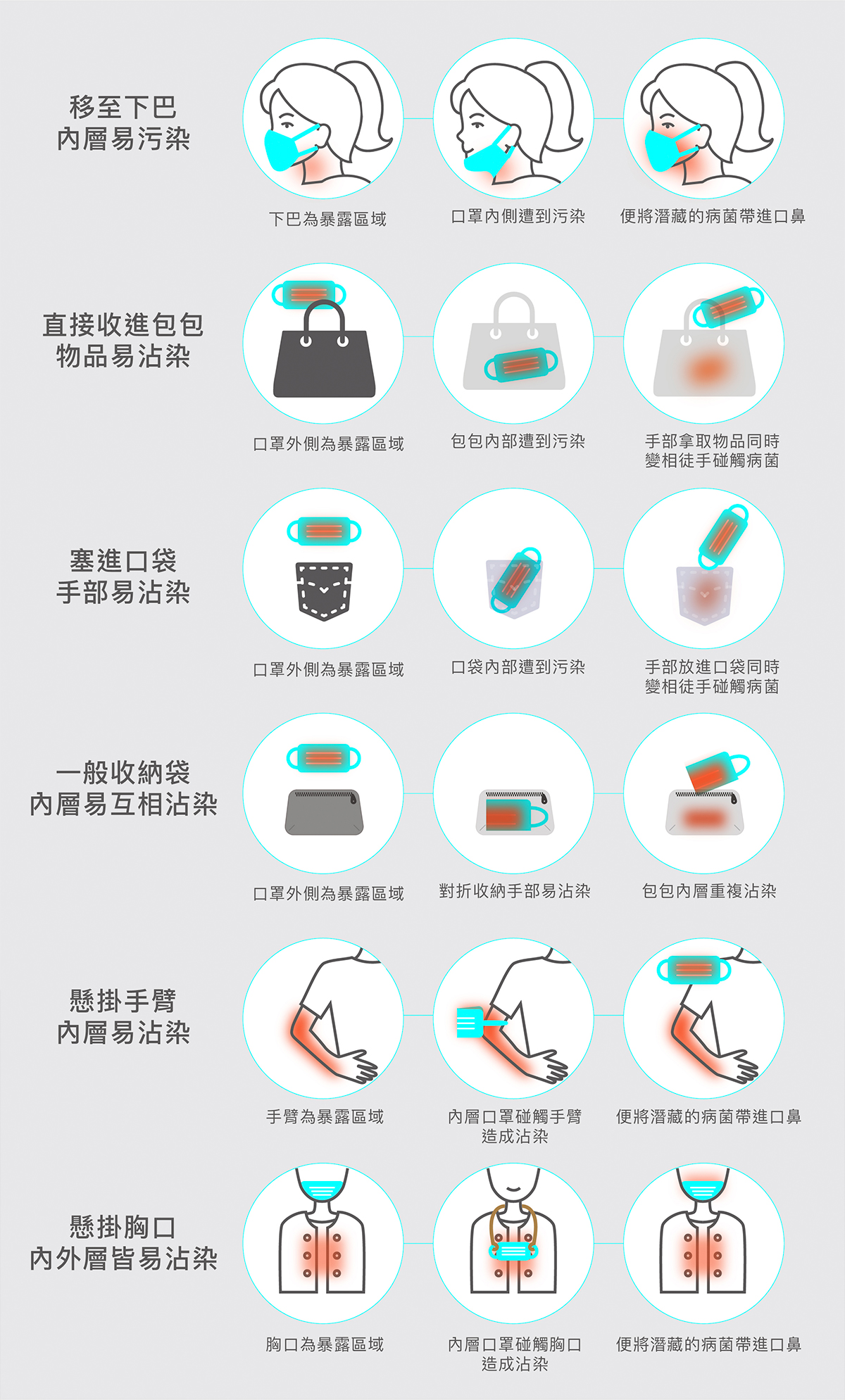 移至下巴
內層易污染

下巴為暴露區域

口罩內側遭到污染

便將潛藏的病菌帶進口鼻

直接收進包包
物品易沾染

口罩外側為暴露區域

包包內部遭到污染

手部拿取物品同時
變相徒手碰觸病菌

塞進口袋
手部易沾染

口罩外側為暴露區域

口袋內部遭到污染

手部放進口袋同時
變相徒手碰觸病菌

一般收納袋
內層易互相沾染

口罩外側為暴露區域

對折收納手部易沾染

包包內層重複沾染

懸掛手臂
內層易沾染

手臂為暴露區域

內層口罩碰觸手臂
造成沾染

便將潛藏的病菌帶進口鼻

懸掛胸口
內外層皆易沾染

胸口為暴露區域

內層口罩碰觸胸口
造成沾染

便將潛藏的病菌帶進口鼻