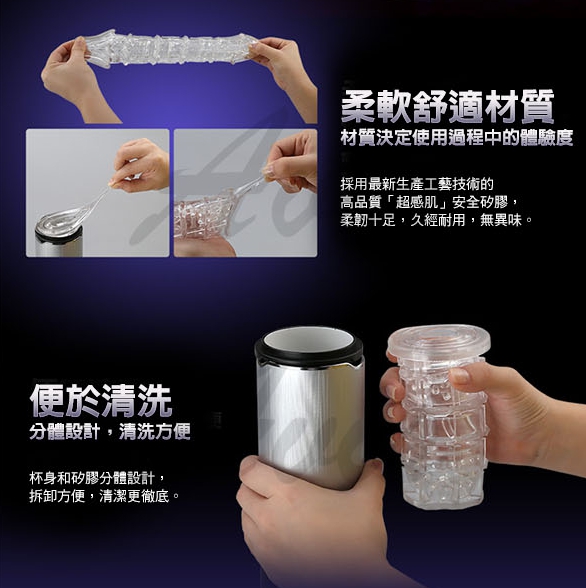 柔軟舒適材質
材質決定使用過程中的體驗度

採用最新生產工藝技術的
高品質「超感肌」安全矽膠，
柔韌十足，久經耐用，無異味。

便於清洗
分體設計，清洗方便

杯身和矽膠分體設計，
拆卸方便，清潔更徹底。