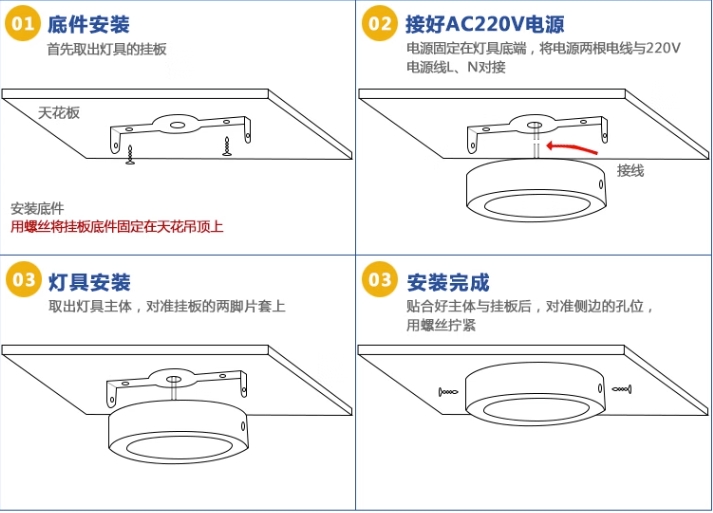 01 底件安装
首先取出灯具的挂板

天花板

安装底件
用螺丝将挂板底件固定在天花吊顶上

02 接好AC220V电源
电源固定在灯具底端，将电源两根电线与220V电源线L、N对接

接线

03 灯具安装
取出灯具主体，对准挂板的两脚片套上

03 安装完成
贴合好主体与挂板后，对准侧边的孔位，用螺丝拧紧