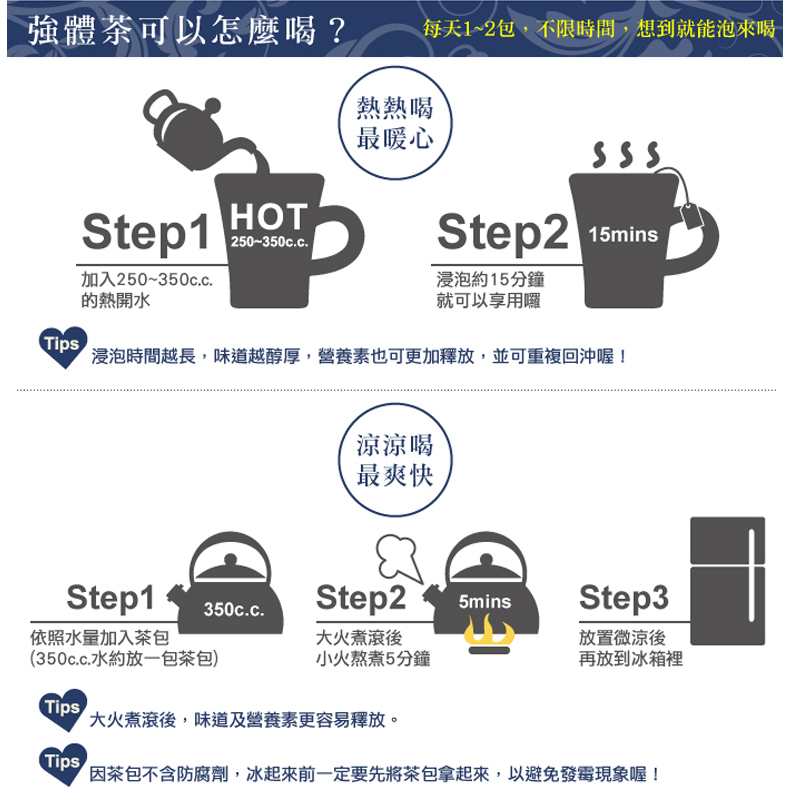 強體茶可以怎麼喝？

每天1~2包，不限時間，想到就能泡來喝

熱熱喝
最暖心

Step1

HOT
250~350c.c.

加入250~350c.c.
的熱開水

Step2

15mins

浸泡約15分鐘
就可以享用囉

Tips 浸泡時間越長，味道越醇厚，營養素也可更加釋放，並可重複回沖喔！

涼涼喝
最爽快

Step1

350c.c.

依照水量加入茶包
(350c.c.水約放一包茶包)

Step2

5mins

大火煮滾後
小火熬煮5分鐘

Step3

放置微涼後
再放到冰箱裡

Tips 大火煮滾後，味道及營養素更容易釋放。

Tips 因茶包不含防腐劑，冰起來前一定要先將茶包拿起來，以避免發霉現象喔！