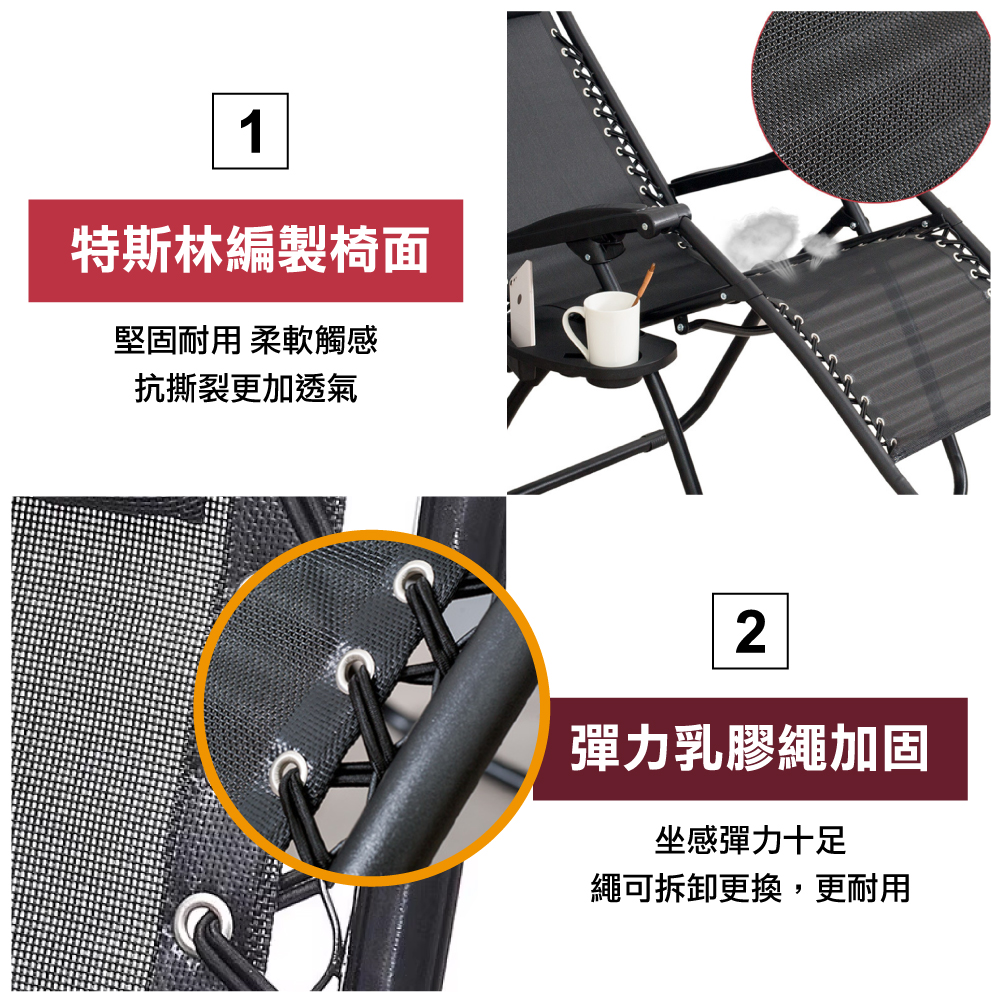 1

特斯林編製椅面

堅固耐用 柔軟觸感
抗撕裂更加透氣

2

彈力乳膠繩加固

坐感彈力十足
繩可拆卸更換，更耐用