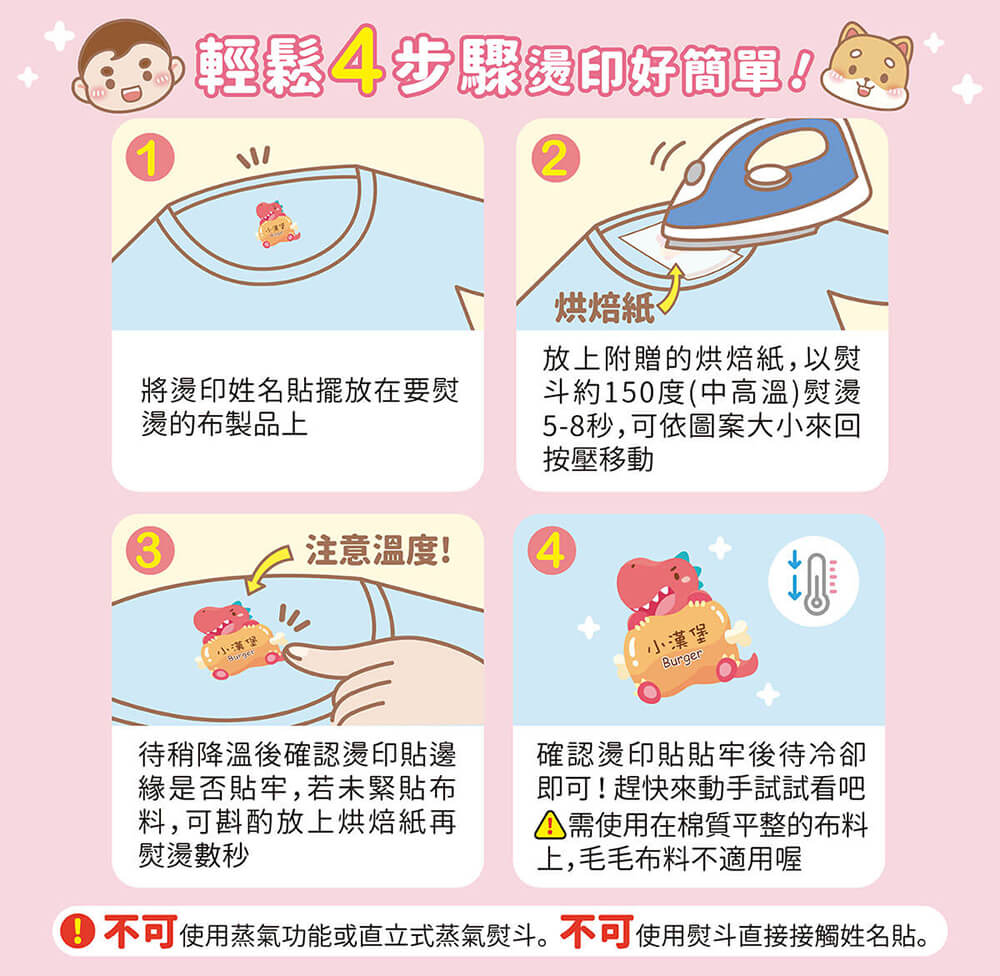 輕鬆4步驟燙印好簡單!

1

小漢堡

將燙印姓名貼擺放在要熨燙的布製品上

2

烘焙紙

放上附贈的烘焙紙,以熨斗約150度(中高溫)熨燙5-8秒,可依圖案大小來回按壓移動

3

注意溫度!

小漢堡
Burger

待稍降溫後確認燙印貼邊緣是否貼牢,若未緊貼布料,可斟酌放上烘焙紙再熨燙數秒

4

小漢堡
Burger

確認燙印貼貼牢後待冷卻即可!趕快來動手試試看吧
需使用在棉質平整的布料上,毛毛布料不適用喔

不可使用蒸氣功能或直立式蒸氣熨斗。不可使用熨斗直接接觸姓名貼。