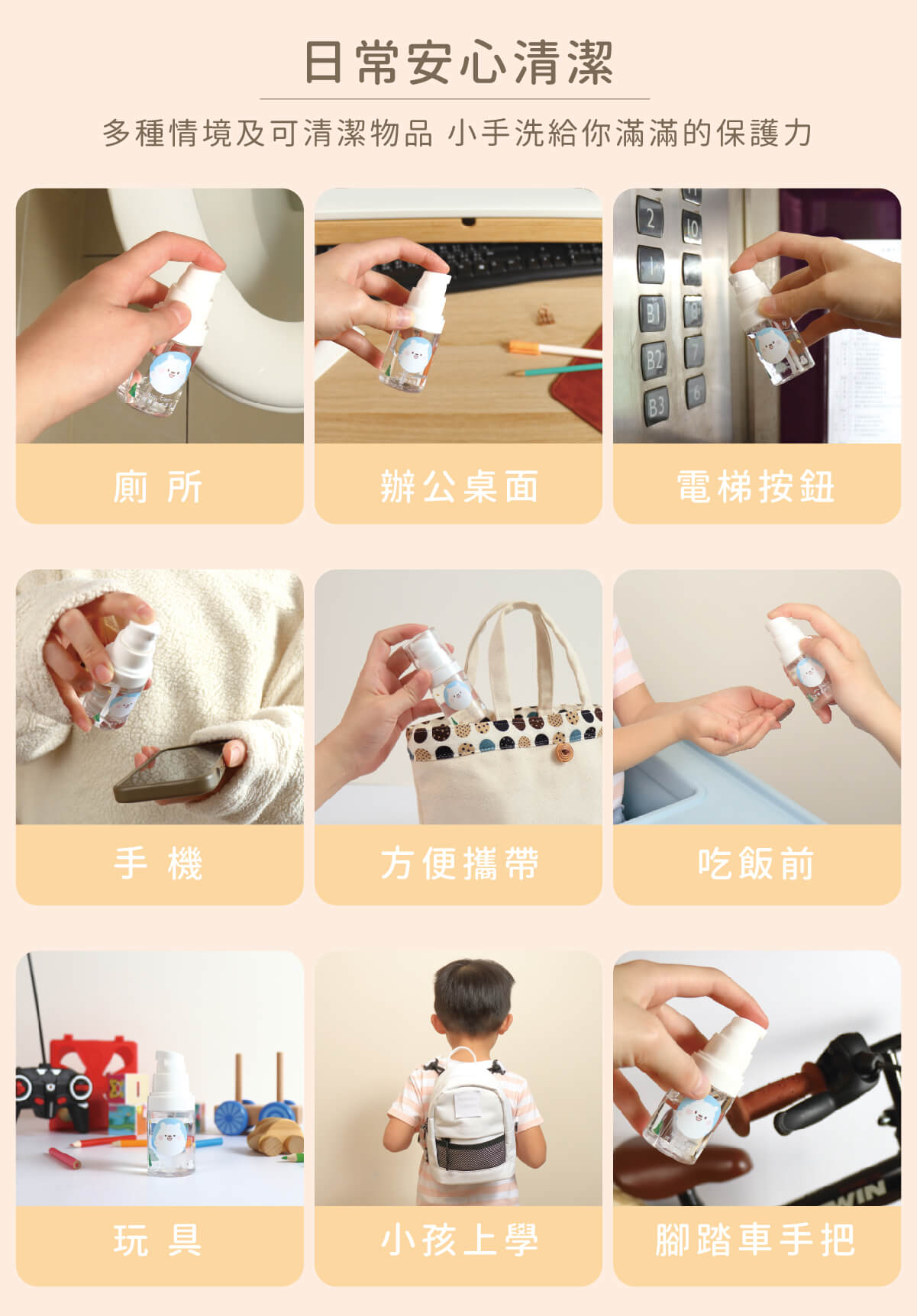 日常安心清潔

多種情境及可清潔物品 小手洗給你滿滿的保護力

2
10
1
B1
9
B2
7
B3
6

廁 所

辦公桌面

電梯按鈕

手 機

方便攜帶

吃飯前

WIN

玩 具

小孩上學

腳踏車手把