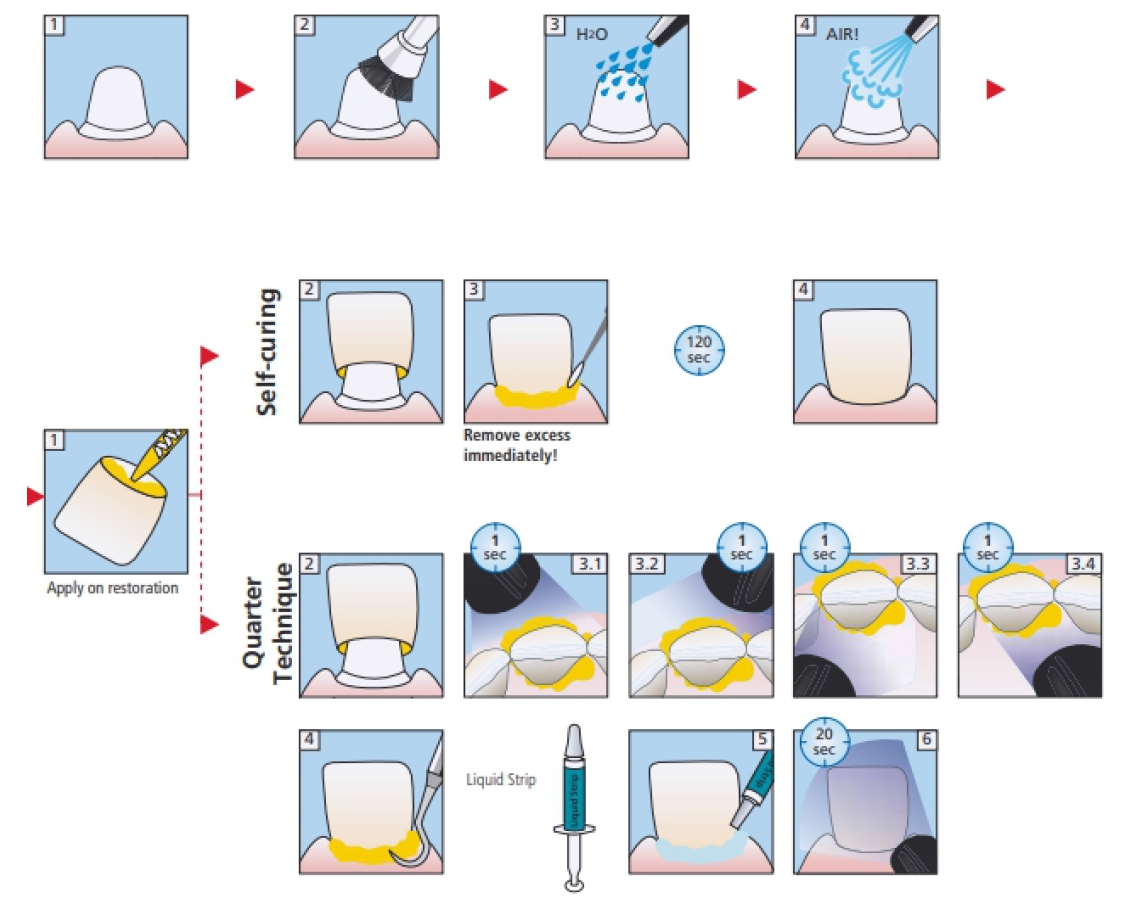 1

2

3 $H_2O$

4 AIR!

1
Apply on restoration

Self-curing

2

3
Remove excess immediately!

120 sec

4

Quarter Technique

2

1 sec 3.1

3.2 1 sec

1 sec 3.3

1 sec 3.4

4

Liquid Strip

Liquid Strip

5

20 sec 6