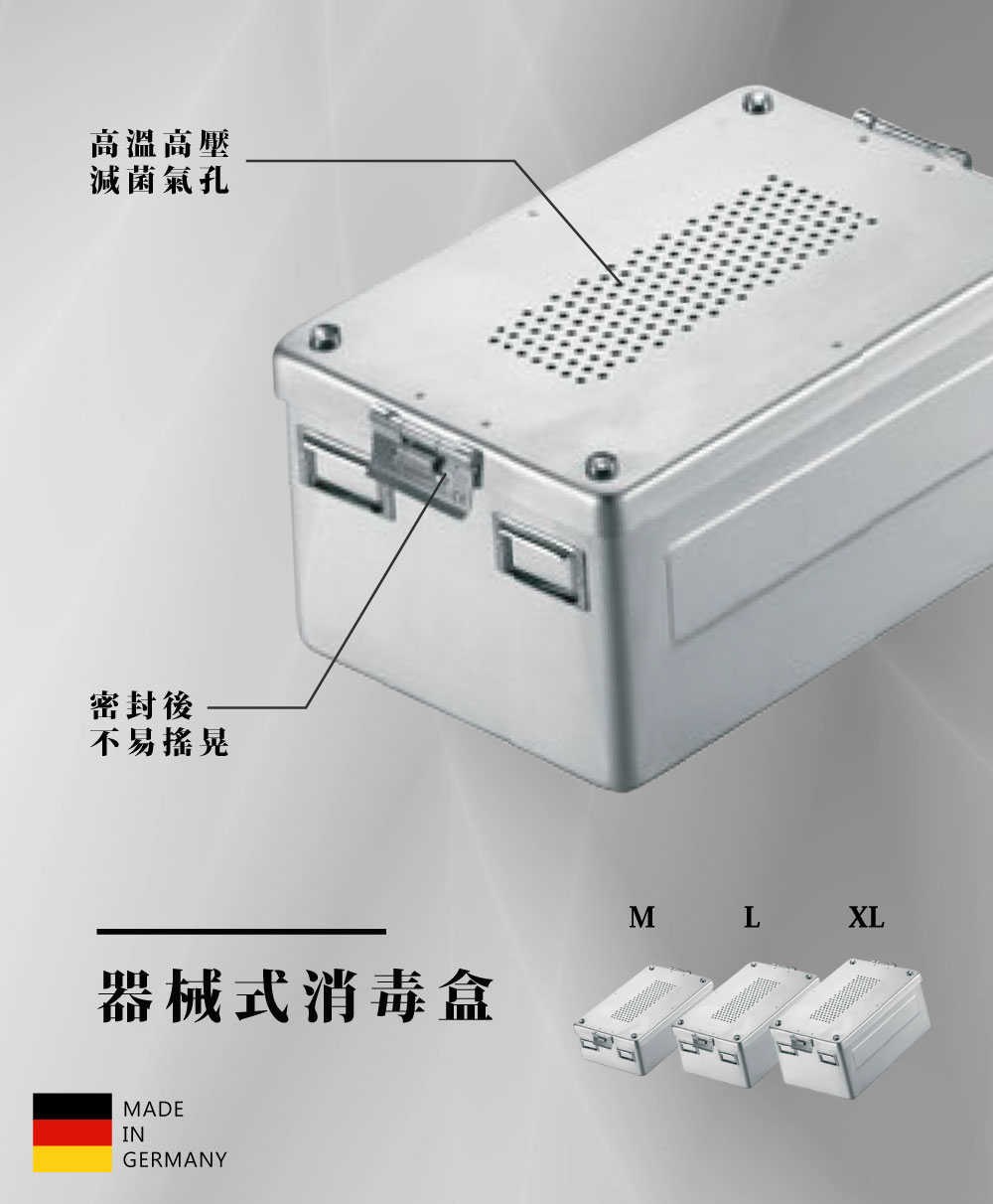 高溫高壓
滅菌氣孔

密封後
不易搖晃

M L XL

器械式消毒盒

MADE
IN
GERMANY