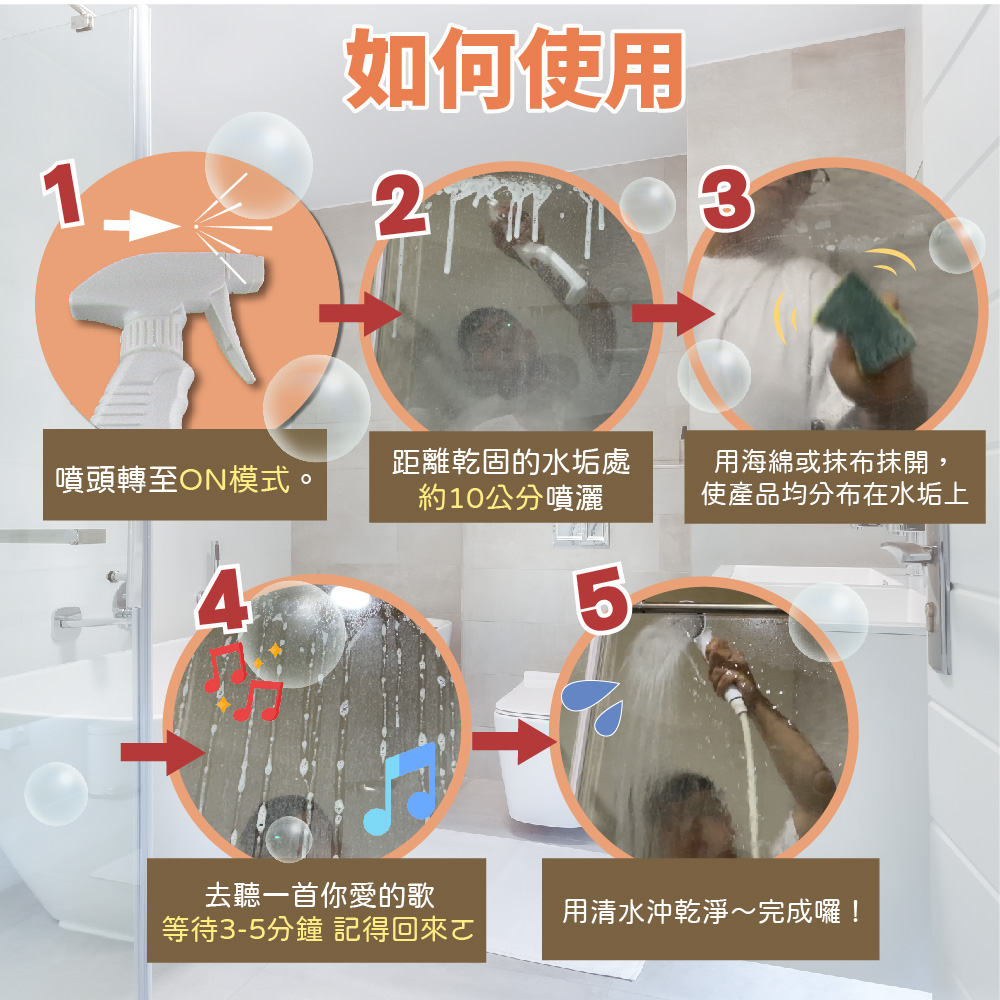 如何使用

1

噴頭轉至ON模式。

2

距離乾固的水垢處
約10公分噴灑

3

用海綿或抹布抹開，
使產品均分布在水垢上

4

去聽一首你愛的歌
等待3-5分鐘 記得回來ㄛ

5

用清水沖乾淨～完成囉！