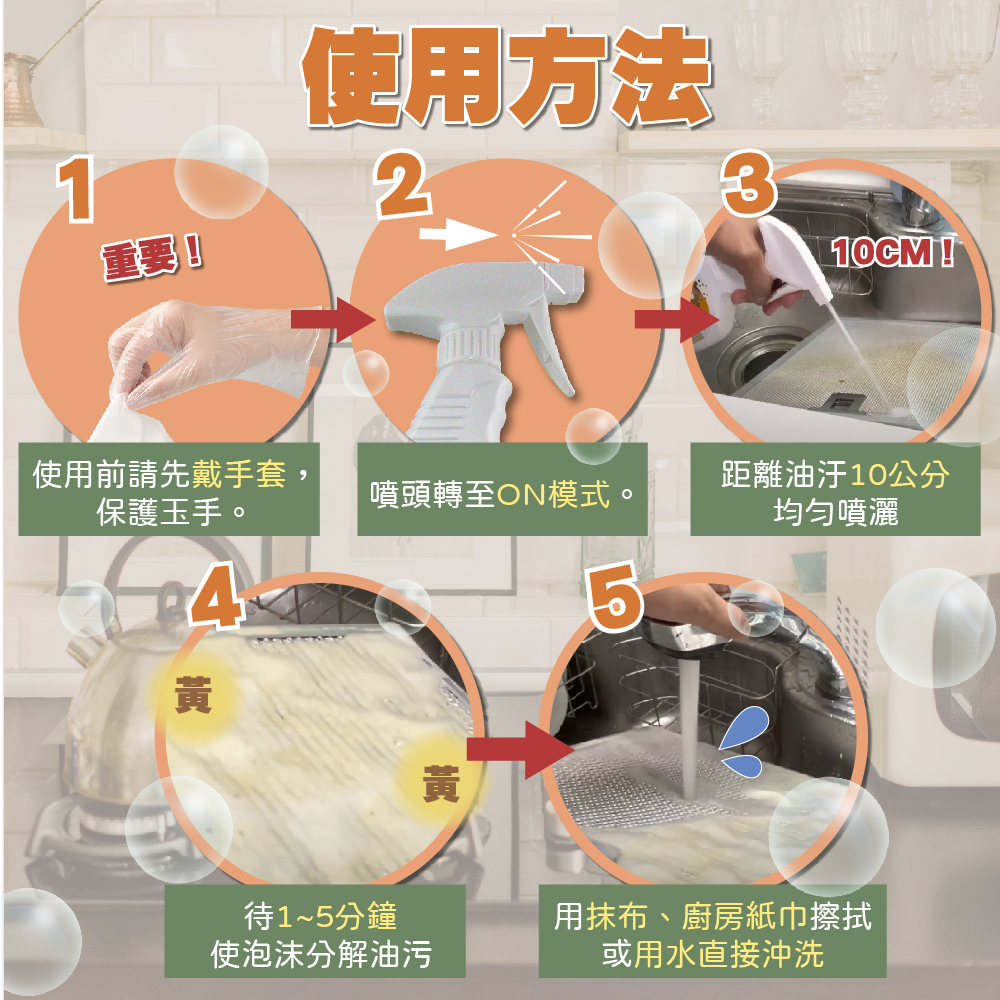 使用方法

1
重要！
使用前請先戴手套，保護玉手。

2
噴頭轉至ON模式。

3
10CM！
距離油汙10公分均勻噴灑

4
黃
黃
待1~5分鐘使泡沫分解油污

5
用抹布、廚房紙巾擦拭或用水直接沖洗