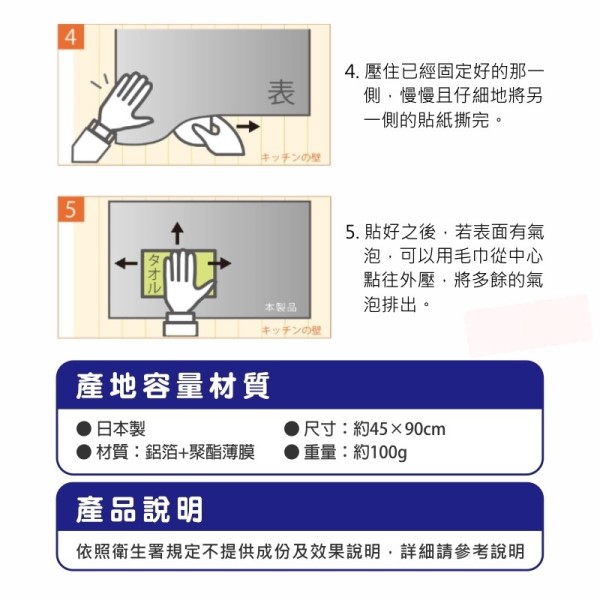 4

表

キッチンの壁

4. 壓住已經固定好的那一側，慢慢且仔細地將另一側的貼紙撕完。

5

タオル

本製品

キッチンの壁

5. 貼好之後，若表面有氣泡，可以用毛巾從中心點往外壓，將多餘的氣泡排出。

產地容量材質

● 日本製
● 材質：鋁箔+聚酯薄膜
● 尺寸：約45×90cm
● 重量：約100g

產品說明

依照衛生署規定不提供成份及效果說明，詳細請參考說明