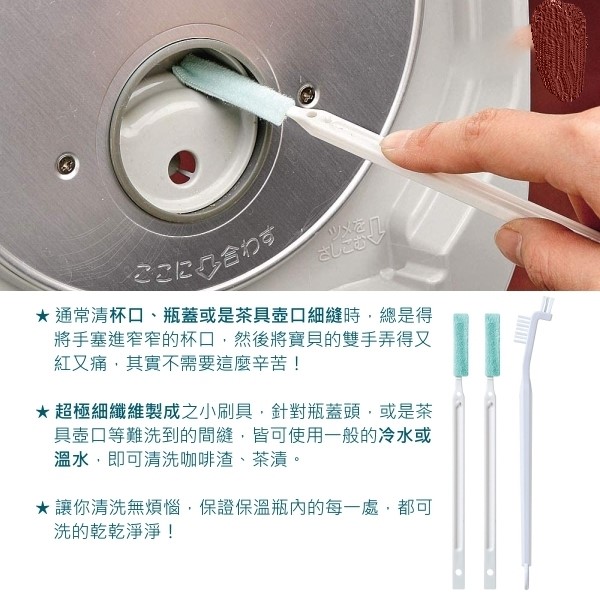 ここに合わす

ツメをさしこむ

★ 通常清杯口、瓶蓋或是茶具壺口細縫時，總是得將手塞進窄窄的杯口，然後將寶貝的雙手弄得又紅又痛，其實不需要這麼辛苦！

★ 超極細纖維製成之小刷具，針對瓶蓋頭，或是茶具壺口等難洗到的間縫，皆可使用一般的冷水或溫水，即可清洗咖啡渣、茶漬。

★ 讓你清洗無煩惱，保證保溫瓶內的每一處，都可洗的乾乾淨淨！