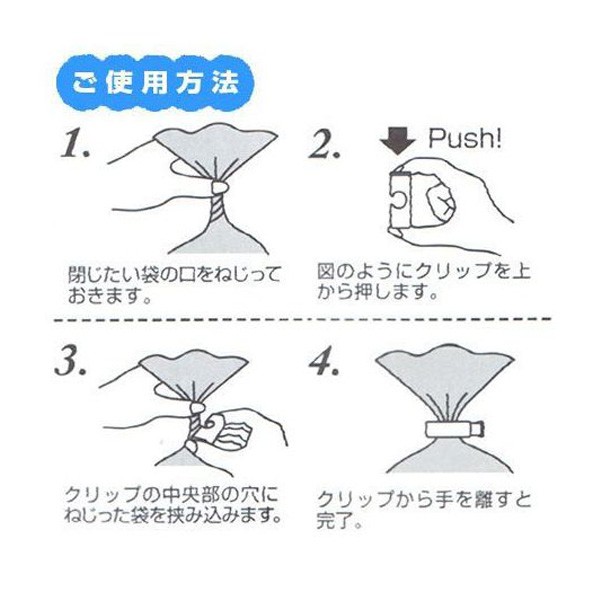 ご使用方法

1.

閉じたい袋の口をねじっておきます。

2.

Push!

図のようにクリップを上から押します。

3.

クリップの中央部の穴にねじった袋を挟み込みます。

4.

クリップから手を離すと完了。