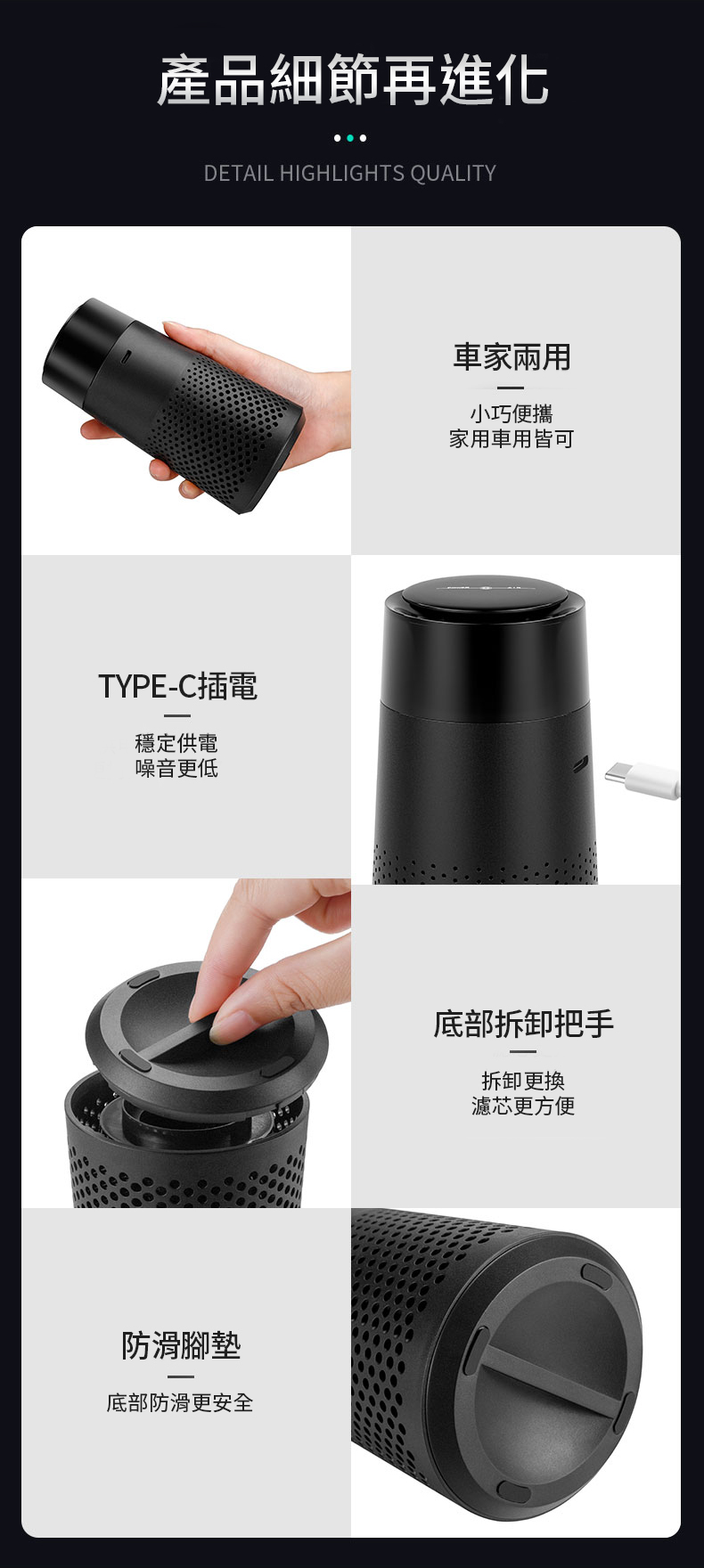 產品細節再進化

DETAIL HIGHLIGHTS QUALITY

車家兩用

小巧便攜
家用車用皆可

TYPE-C插電

穩定供電
噪音更低

底部拆卸把手

拆卸更換
濾芯更方便

防滑腳墊

底部防滑更安全