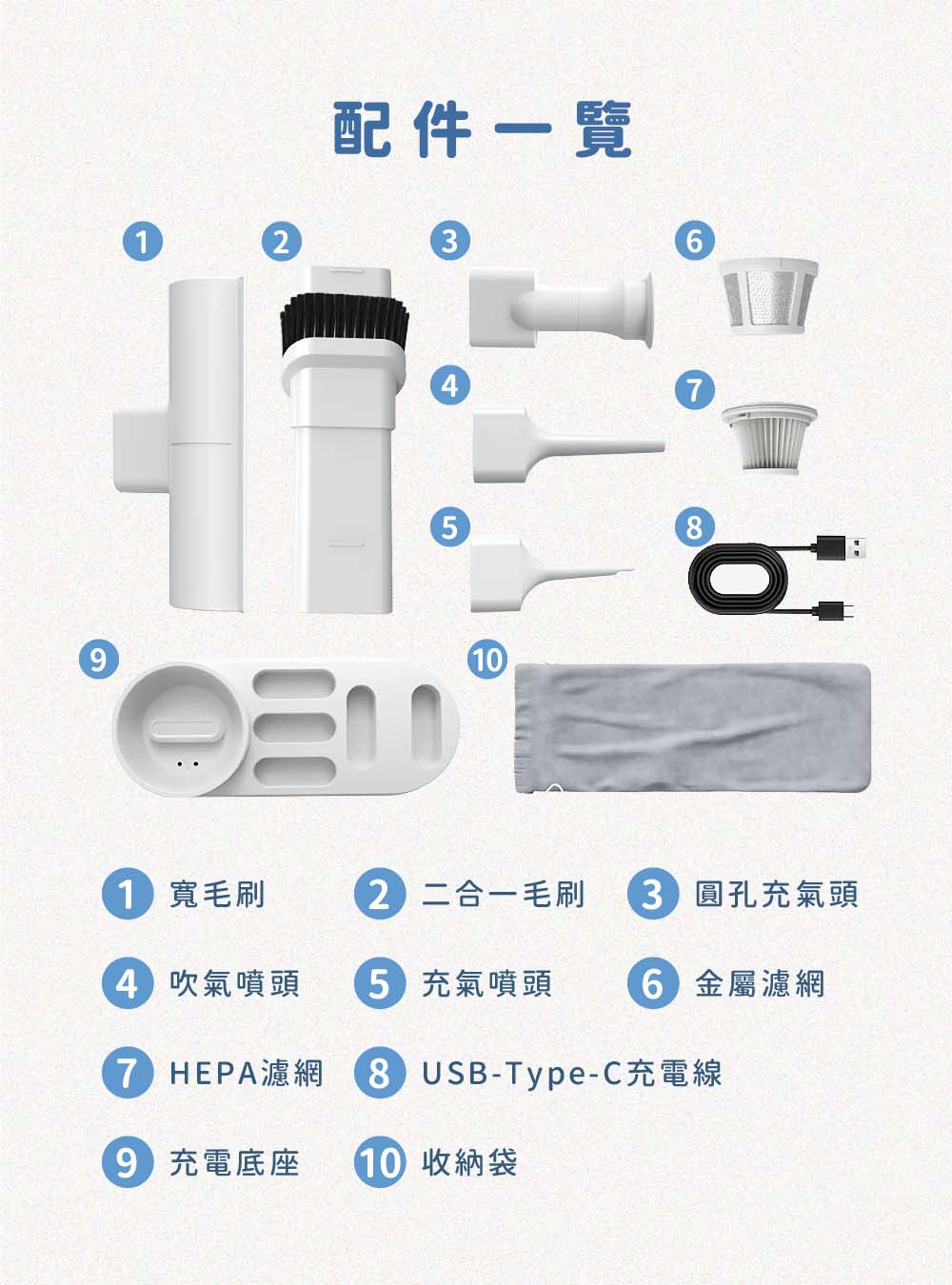 配件一覽

1 2 3 6

4 7

5 8

9 10

1 寬毛刷
2 二合一毛刷
3 圓孔充氣頭
4 吹氣噴頭
5 充氣噴頭
6 金屬濾網
7 HEPA濾網
8 USB-Type-C充電線
9 充電底座
10 收納袋