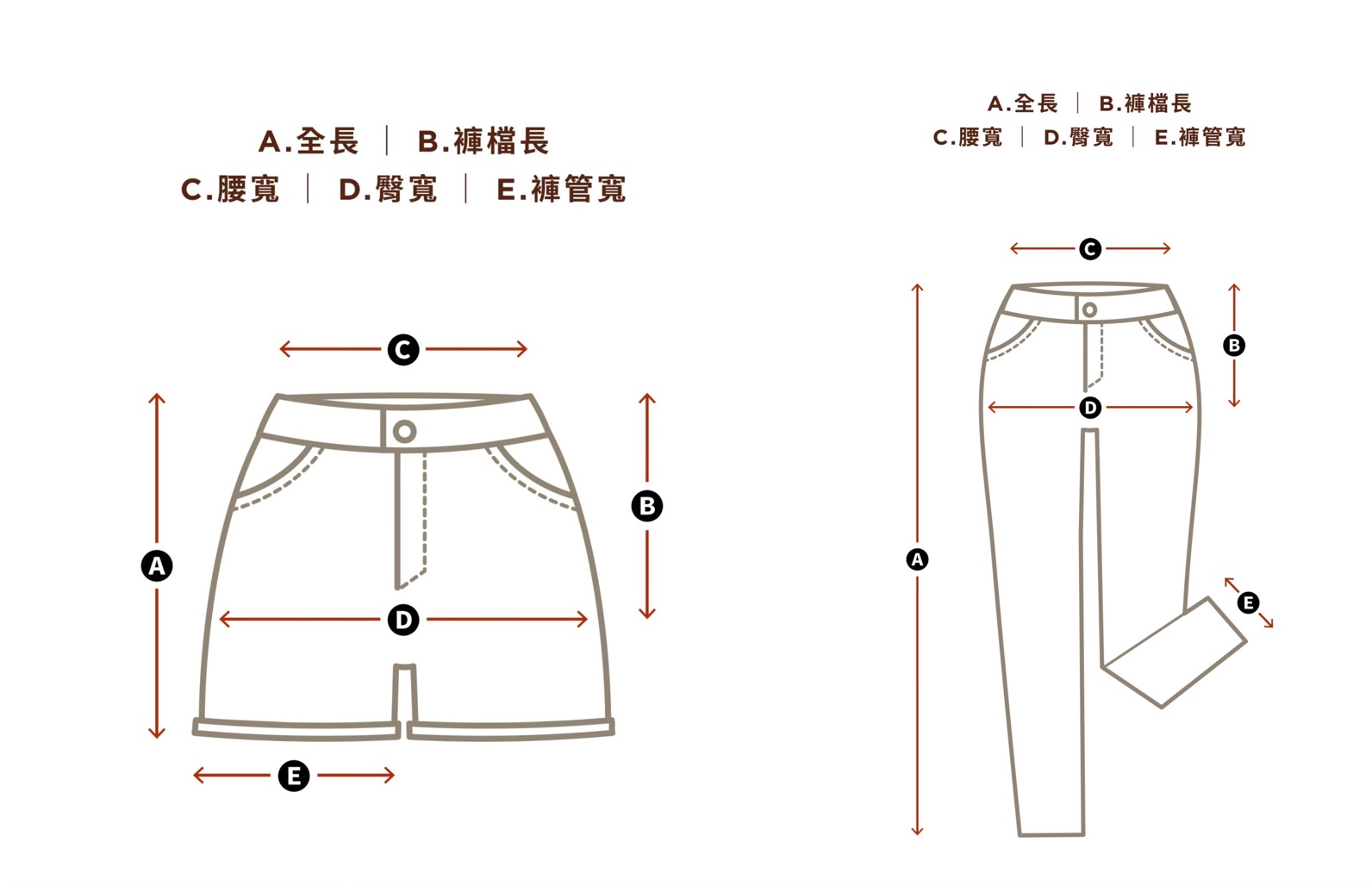 A.全長 | B.褲檔長
C.腰寬 | D.臀寬 | E.褲管寬

C

A

B

D

E

A.全長 | B.褲檔長
C.腰寬 | D.臀寬 | E.褲管寬

C

B

D

A

E