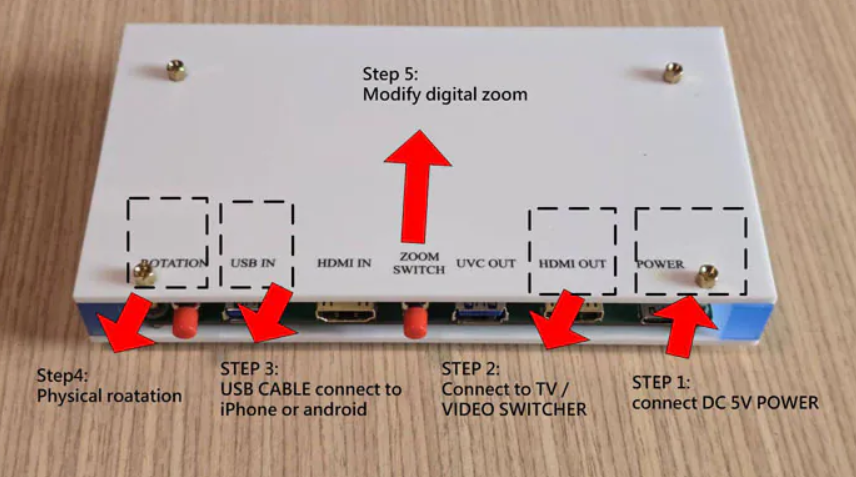 Step 5:
Modify digital zoom

ROTATION USB IN HDMI IN ZOOM SWITCH UVC OUT HDMI OUT POWER

Step4:
Physical roatation

STEP 3:
USB CABLE connect to iPhone or android

STEP 2:
Connect to TV / VIDEO SWITCHER

STEP 1:
connect DC 5V POWER