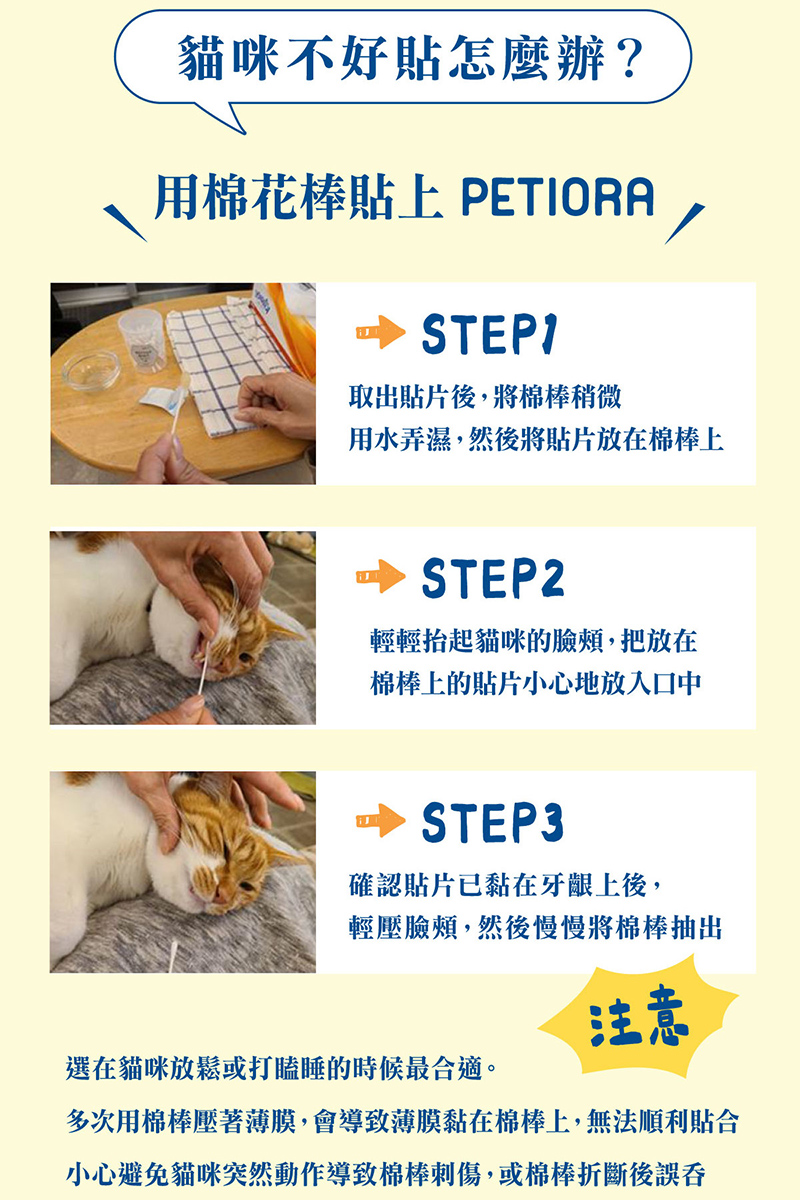 貓咪不好貼怎麼辦？

用棉花棒貼上 PETIORA

STEP1

取出貼片後，將棉棒稍微用水弄濕，然後將貼片放在棉棒上

STEP2

輕輕抬起貓咪的臉頰，把放在棉棒上的貼片小心地放入口中

STEP3

確認貼片已黏在牙齦上後，輕壓臉頰，然後慢慢將棉棒抽出

注意

選在貓咪放鬆或打瞌睡的時候最合適。

多次用棉棒壓著薄膜，會導致薄膜黏在棉棒上，無法順利貼合

小心避免貓咪突然動作導致棉棒刺傷，或棉棒折斷後誤吞