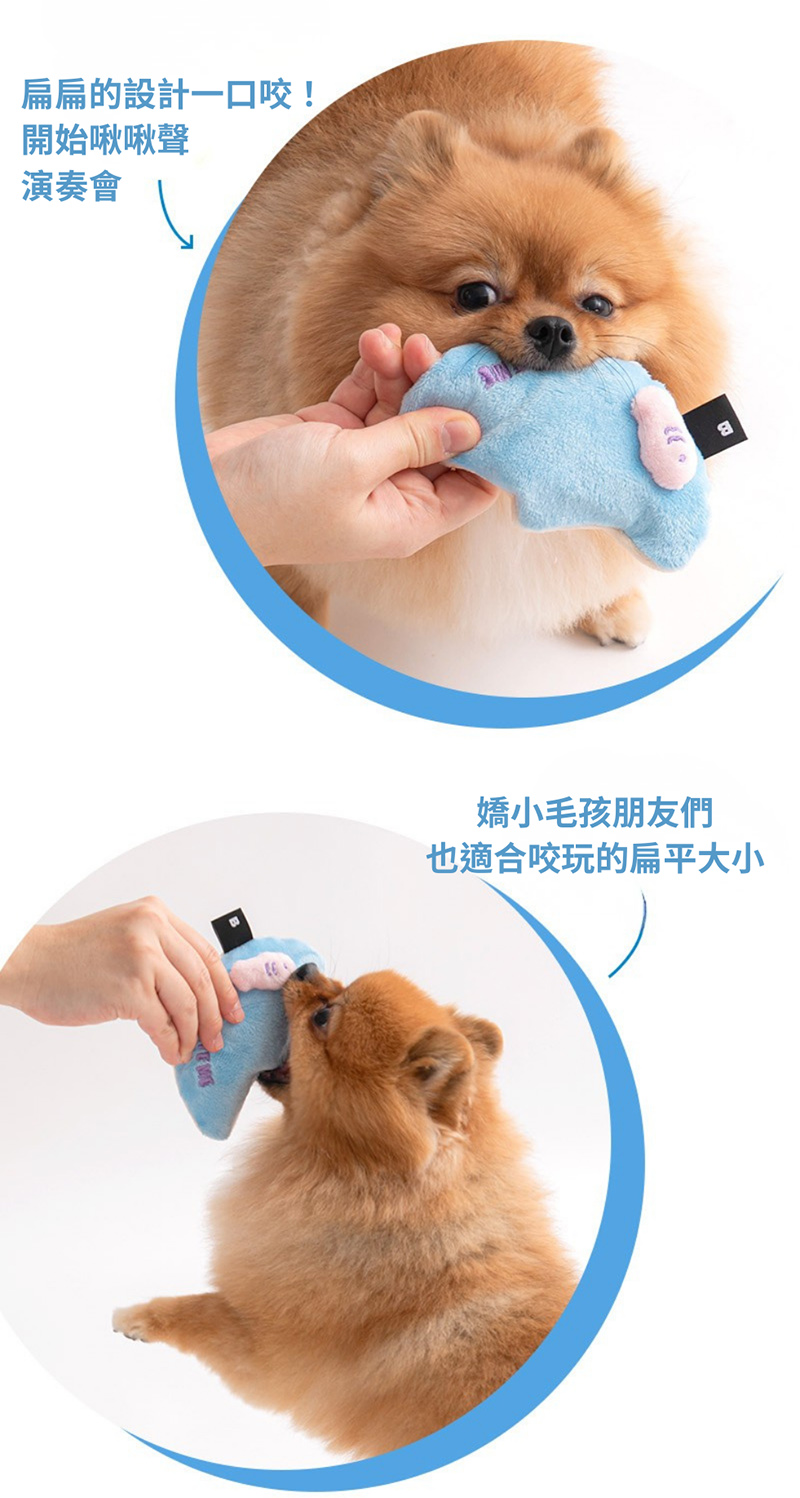 扁扁的設計一口咬！
開始啾啾聲
演奏會

B

嬌小毛孩朋友們
也適合咬玩的扁平大小

B