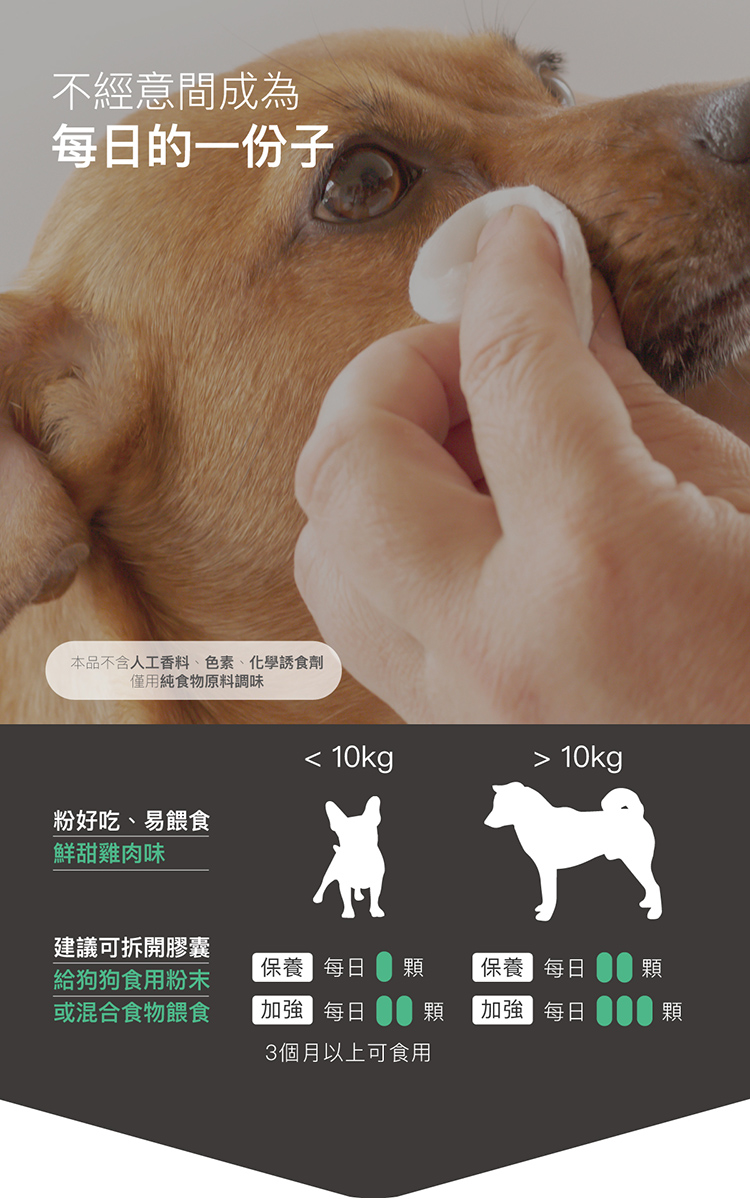 不經意間成為
每日的一份子

本品不含人工香料、色素、化學誘食劑
僅用純食物原料調味

< 10kg

> 10kg

粉好吃、易餵食
鮮甜雞肉味

建議可拆開膠囊
給狗狗食用粉末
或混合食物餵食

保養 每日 顆
加強 每日 顆

保養 每日 顆
加強 每日 顆

3個月以上可食用