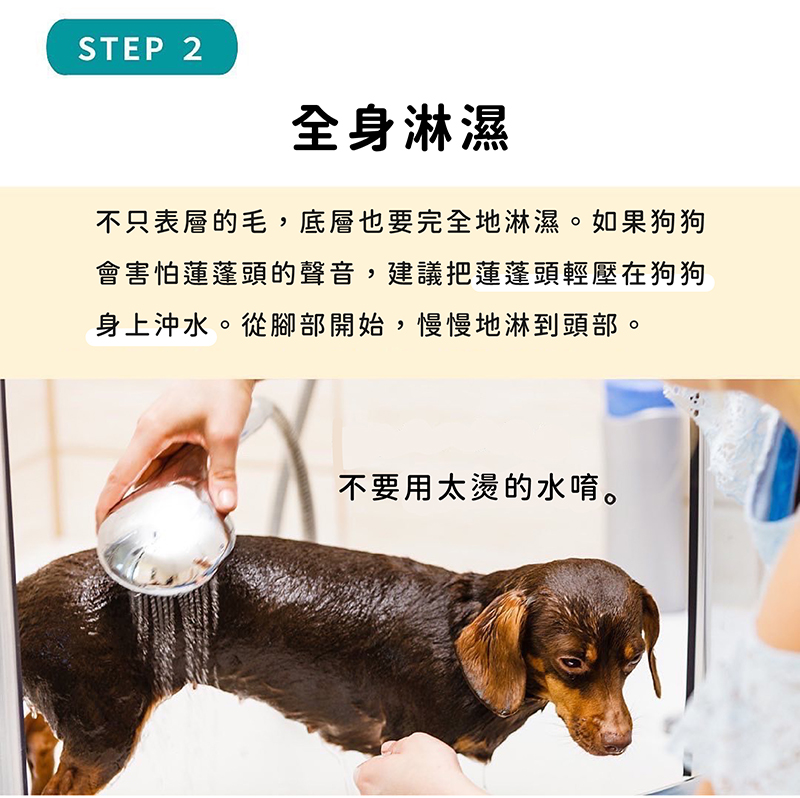 STEP 2

全身淋濕

不只表層的毛，底層也要完全地淋濕。如果狗狗會害怕蓮蓬頭的聲音，建議把蓮蓬頭輕壓在狗狗身上沖水。從腳部開始，慢慢地淋到頭部。

不要用太燙的水唷。