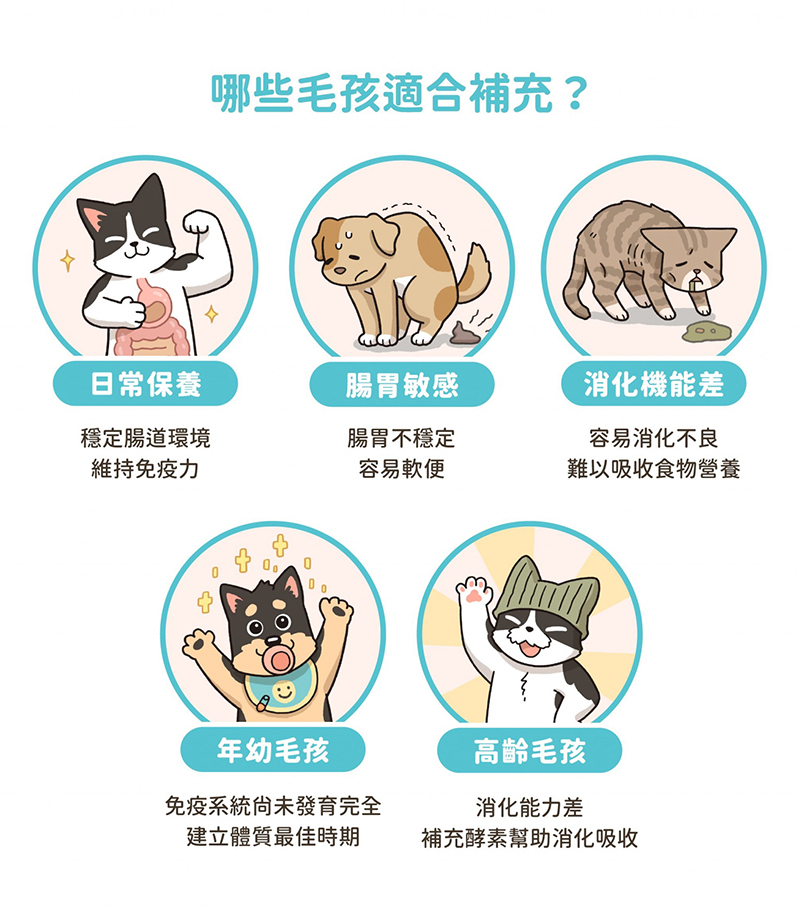 哪些毛孩適合補充？

日常保養

穩定腸道環境
維持免疫力

腸胃敏感

腸胃不穩定
容易軟便

消化機能差

容易消化不良
難以吸收食物營養

年幼毛孩

免疫系統尚未發育完全
建立體質最佳時期

高齡毛孩

消化能力差
補充酵素幫助消化吸收