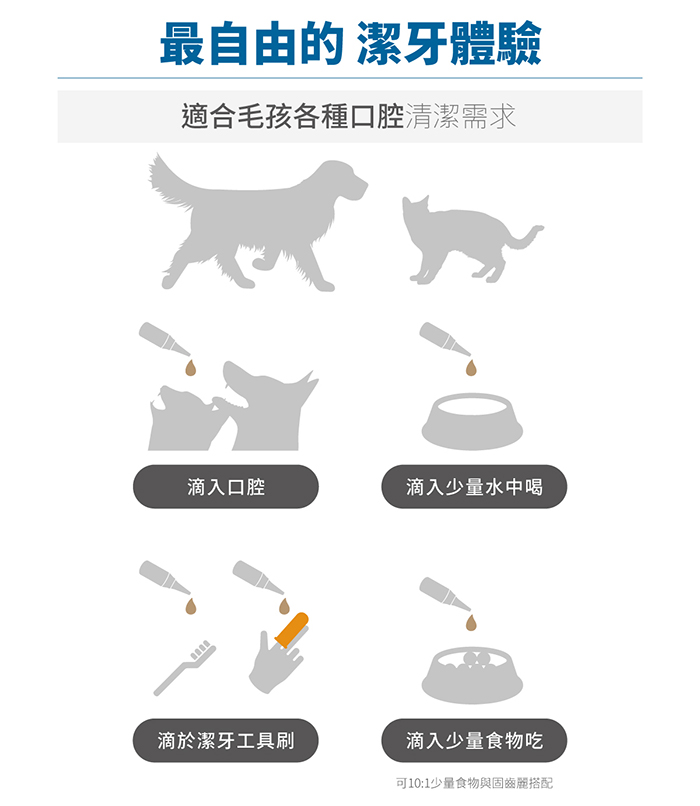 最自由的 潔牙體驗

適合毛孩各種口腔清潔需求

滴入口腔

滴入少量水中喝

滴於潔牙工具刷

滴入少量食物吃

可10:1少量食物與固齒麗搭配