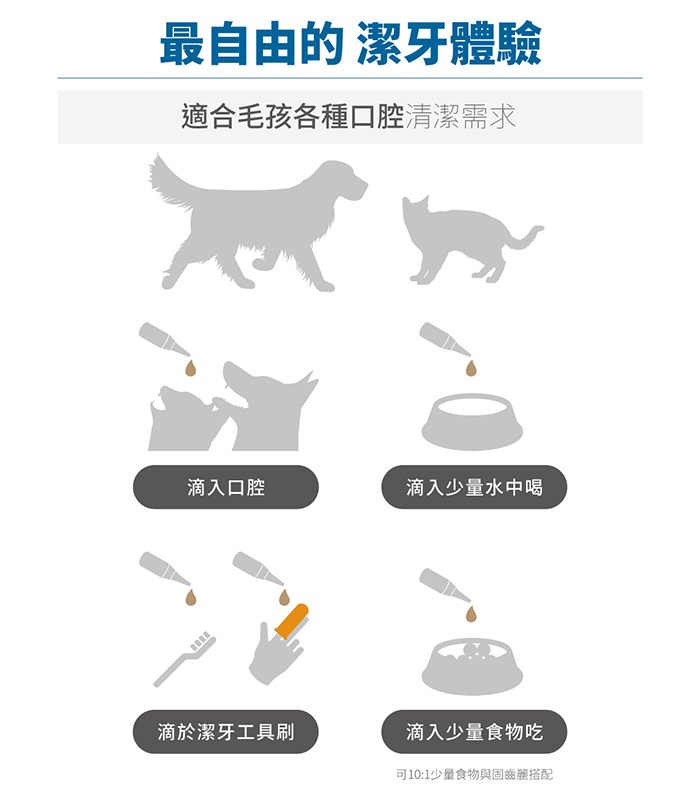 最自由的 潔牙體驗

適合毛孩各種口腔清潔需求

滴入口腔

滴入少量水中喝

滴於潔牙工具刷

滴入少量食物吃

可10:1少量食物與固齒麗搭配