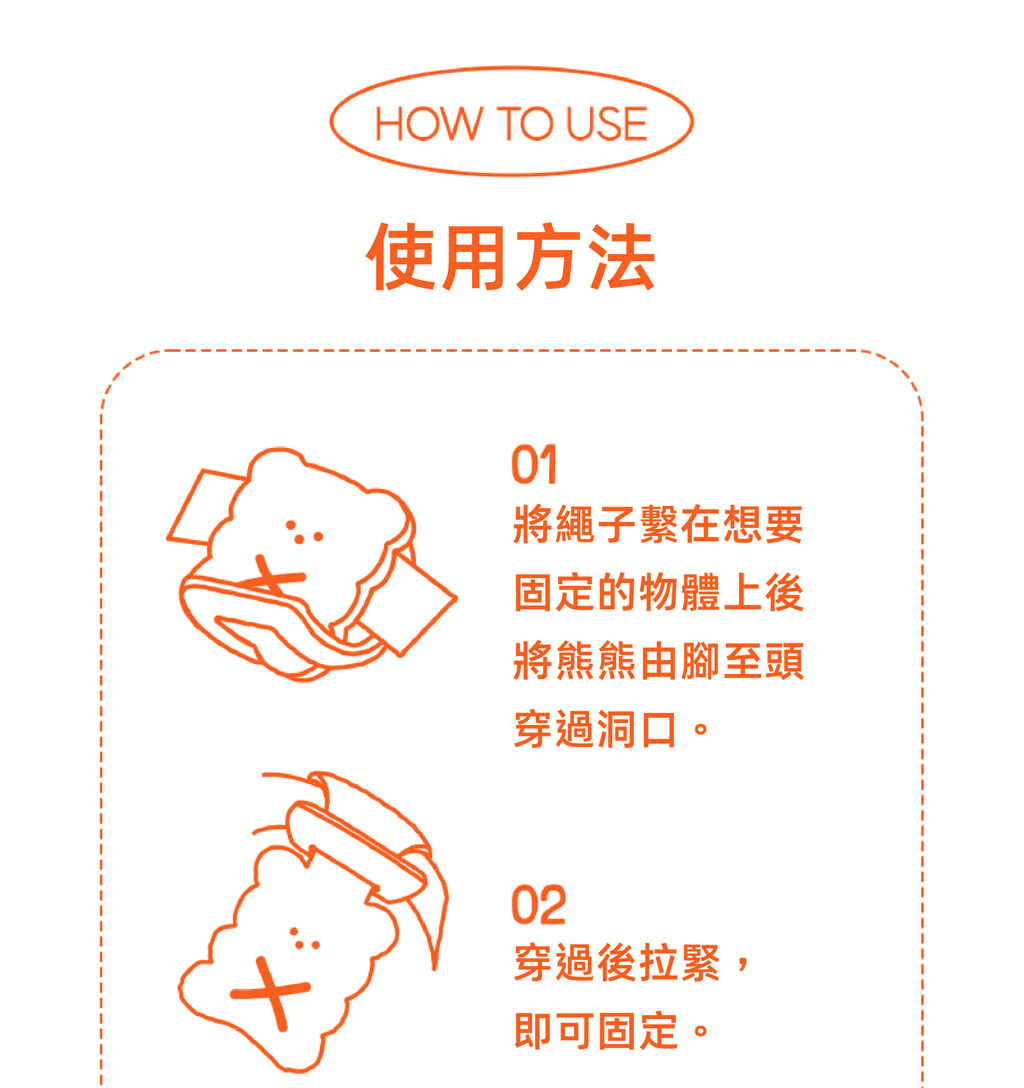 HOW TO USE

使用方法

01
將繩子繫在想要固定的物體上後將熊熊由腳至頭穿過洞口。

02
穿過後拉緊，即可固定。