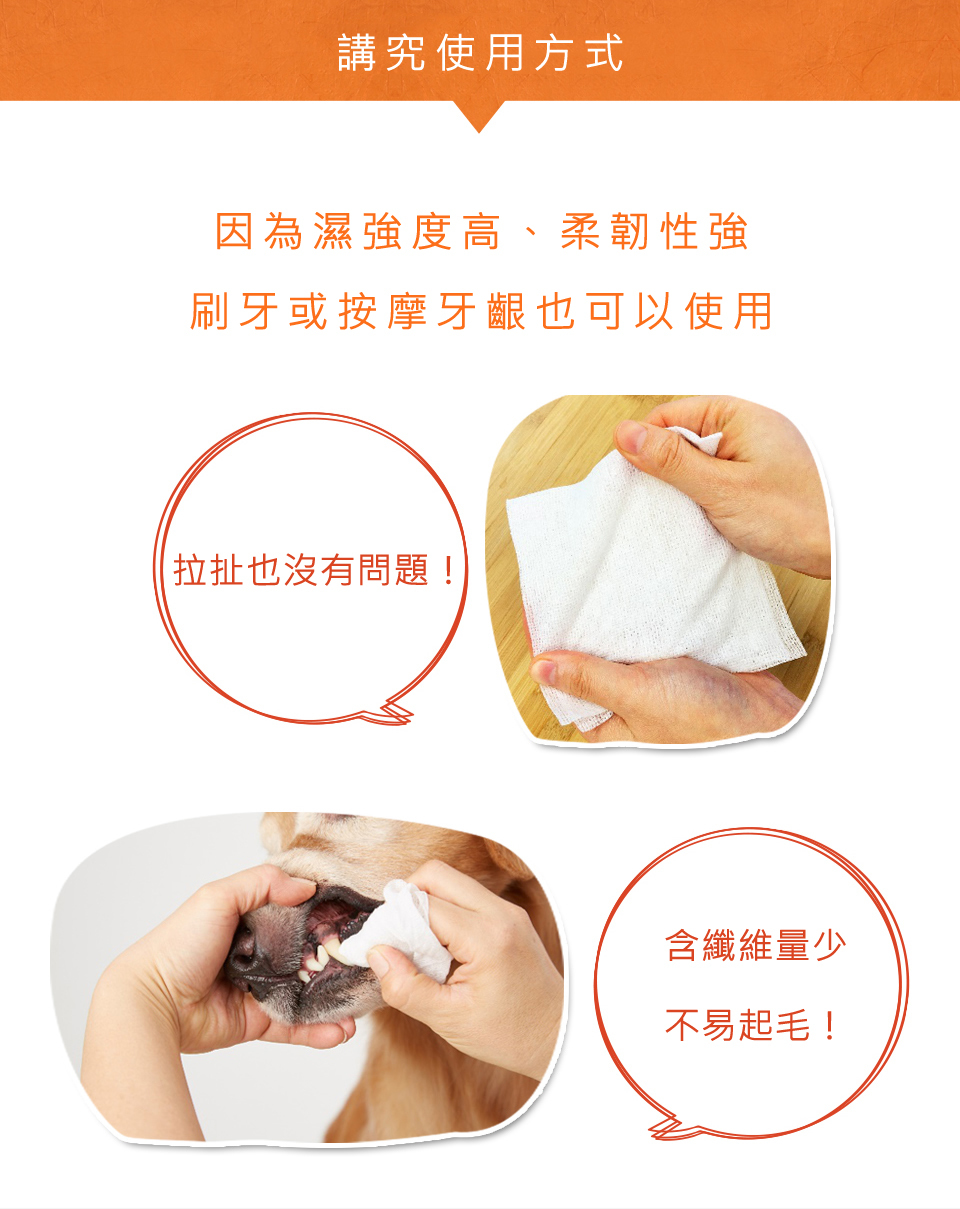 講究使用方式

因為濕強度高、柔韌性強
刷牙或按摩牙齦也可以使用

拉扯也沒有問題！

含纖維量少
不易起毛！