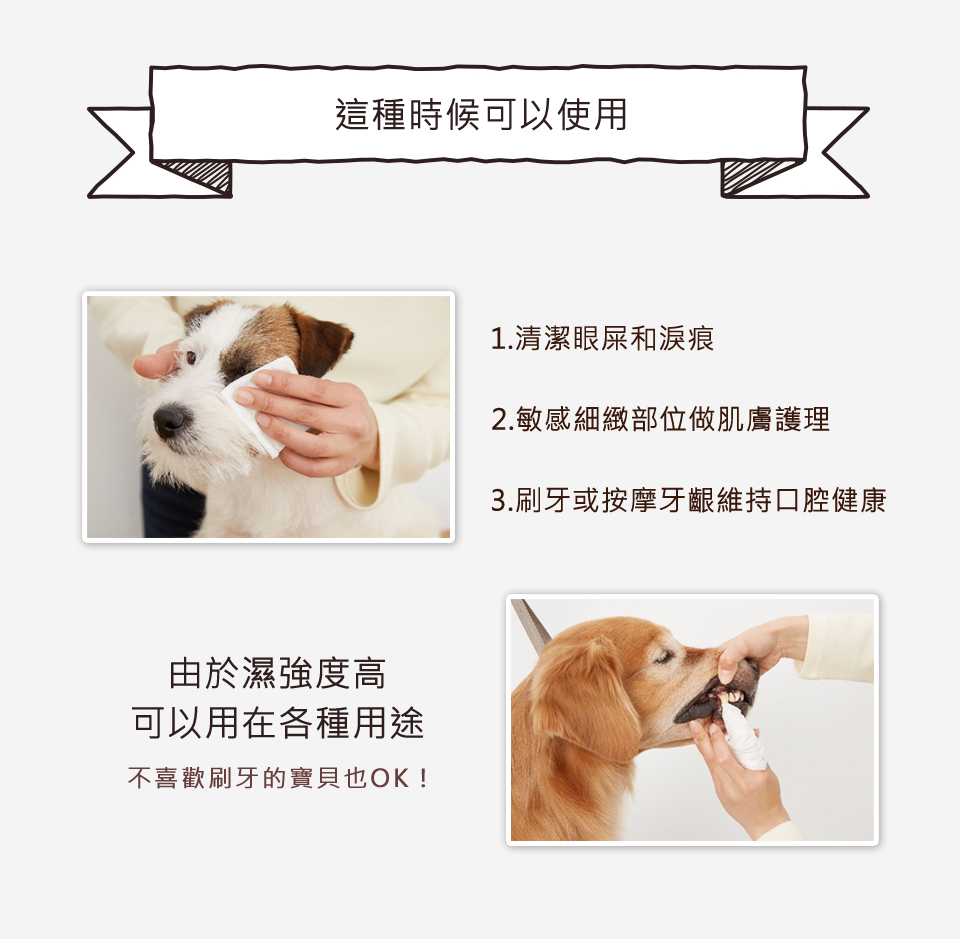 這種時候可以使用

1.清潔眼屎和淚痕

2.敏感細緻部位做肌膚護理

3.刷牙或按摩牙齦維持口腔健康

由於濕強度高
可以用在各種用途

不喜歡刷牙的寶貝也OK！