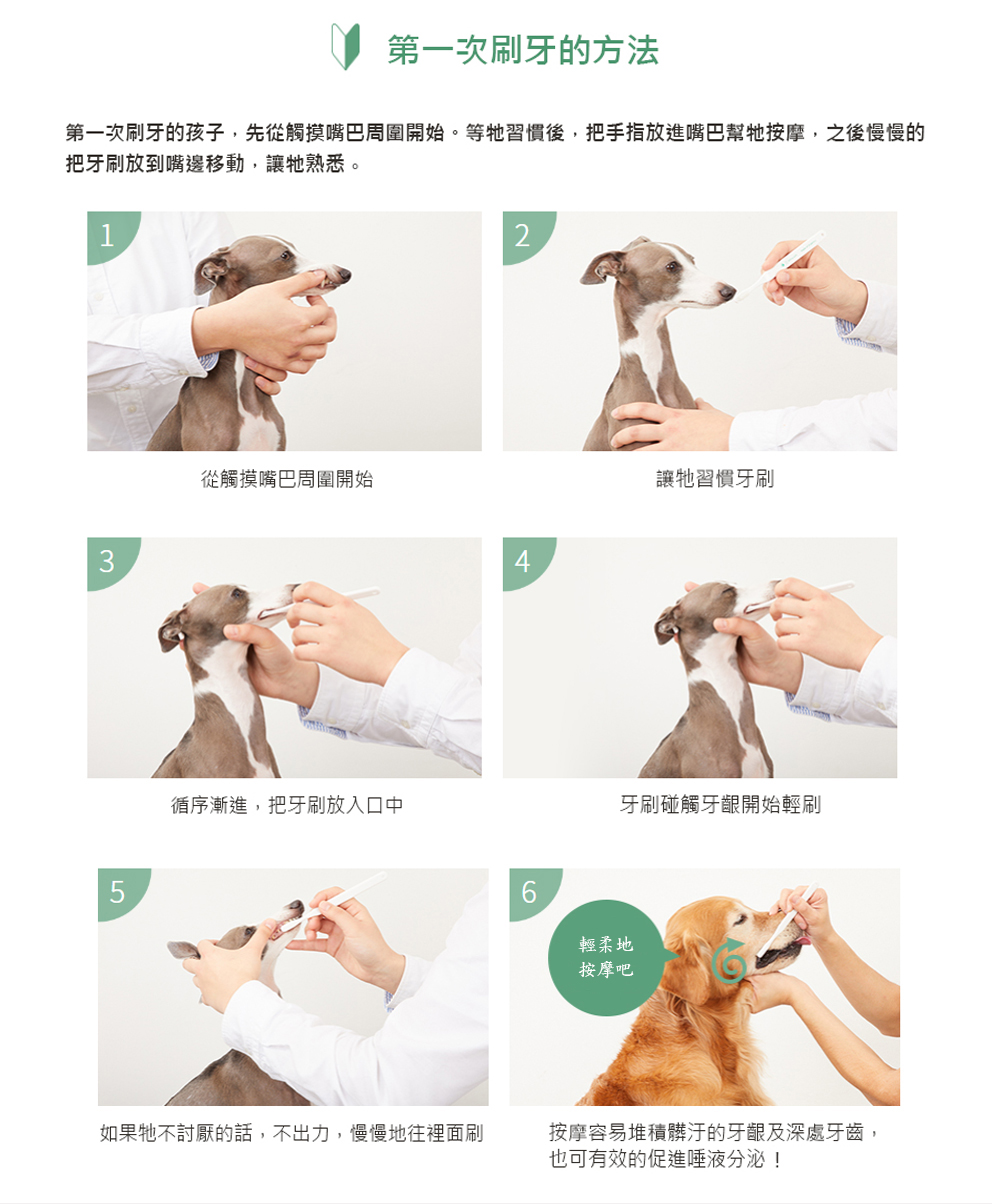 第一次刷牙的方法

第一次刷牙的孩子，先從觸摸嘴巴周圍開始。等牠習慣後，把手指放進嘴巴幫牠按摩，之後慢慢的把牙刷放到嘴邊移動，讓牠熟悉。

1

從觸摸嘴巴周圍開始

2

讓牠習慣牙刷

3

循序漸進，把牙刷放入口中

4

牙刷碰觸牙齦開始輕刷

5

如果牠不討厭的話，不出力，慢慢地往裡面刷

6

輕柔地按摩吧

按摩容易堆積髒汙的牙齦及深處牙齒，也可有效的促進唾液分泌！