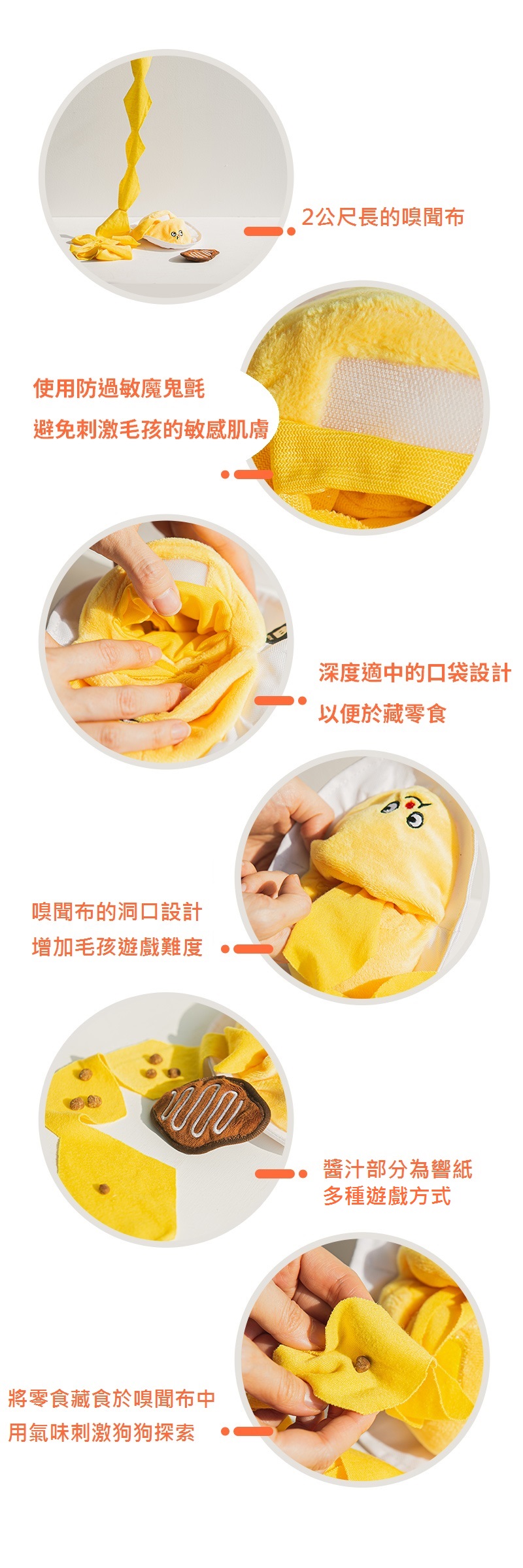 2公尺長的嗅聞布

使用防過敏魔鬼氈
避免刺激毛孩的敏感肌膚

深度適中的口袋設計
以便於藏零食

嗅聞布的洞口設計
增加毛孩遊戲難度

醬汁部分為響紙
多種遊戲方式

將零食藏食於嗅聞布中
用氣味刺激狗狗探索