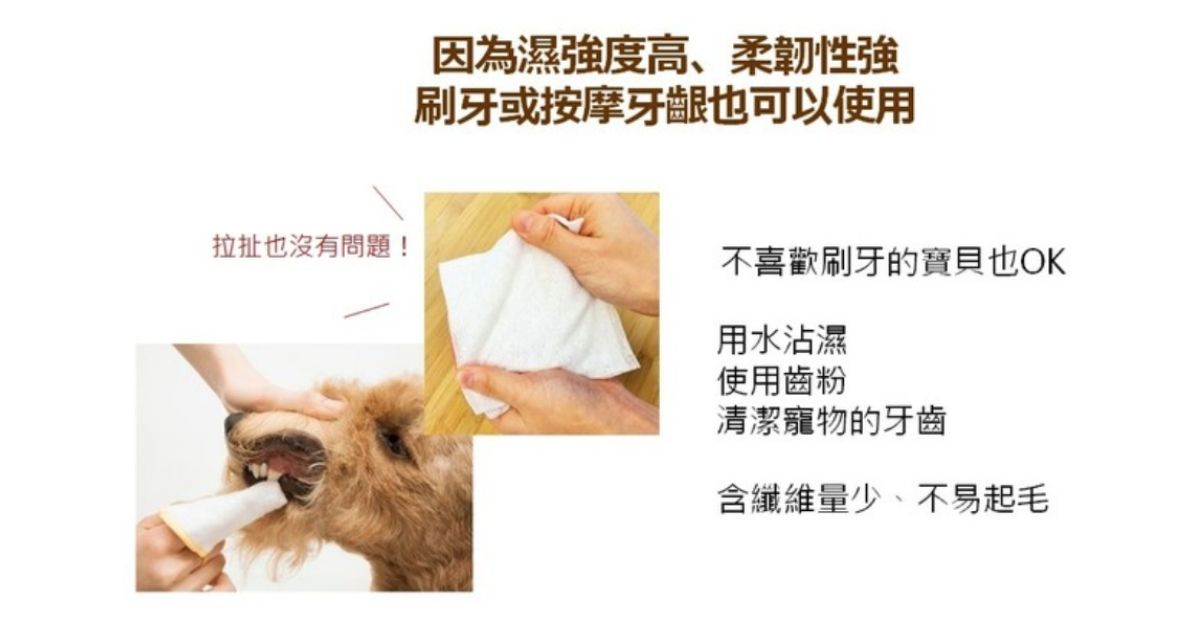 因為濕強度高、柔韌性強
刷牙或按摩牙齦也可以使用

拉扯也沒有問題！

不喜歡刷牙的寶貝也OK

用水沾濕
使用齒粉
清潔寵物的牙齒

含纖維量少、不易起毛