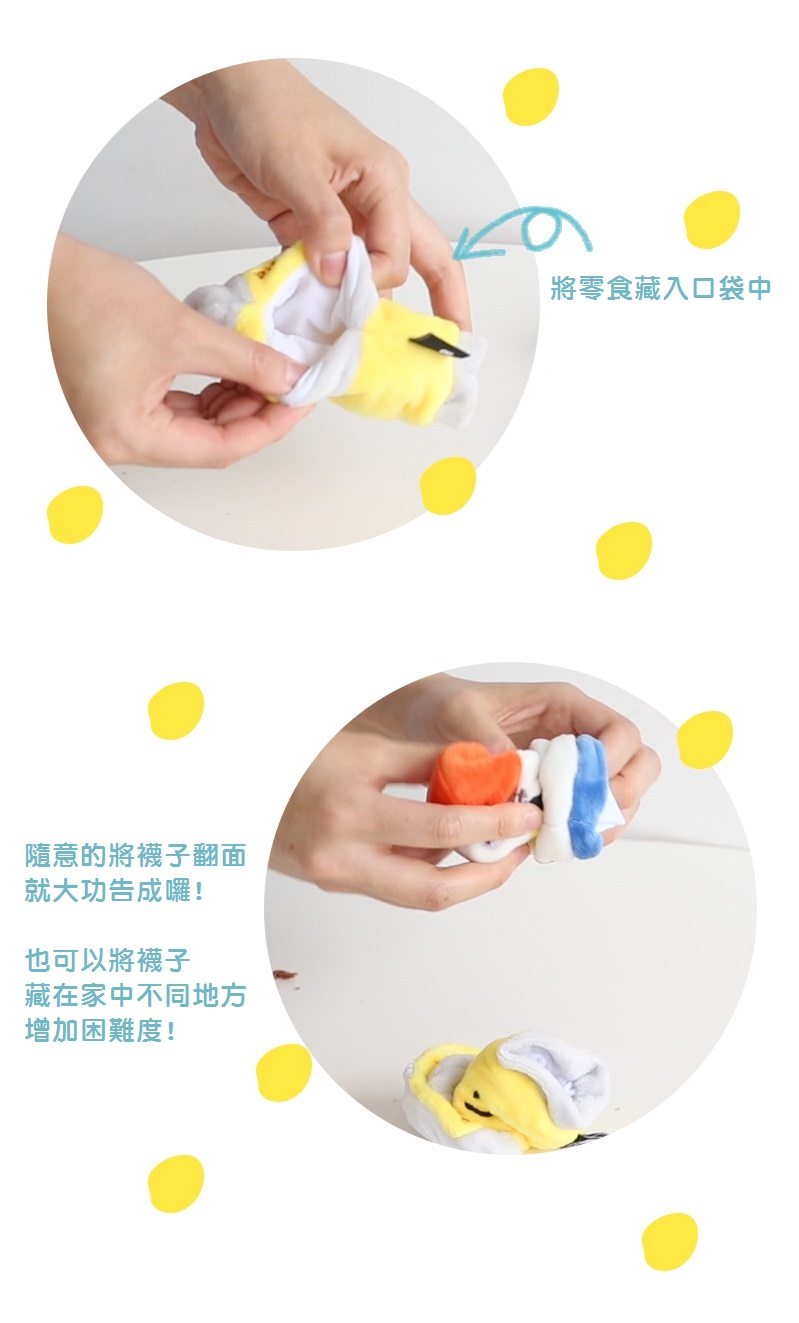 將零食藏入口袋中

隨意的將襪子翻面
就大功告成囉！

也可以將襪子
藏在家中不同地方
增加困難度！