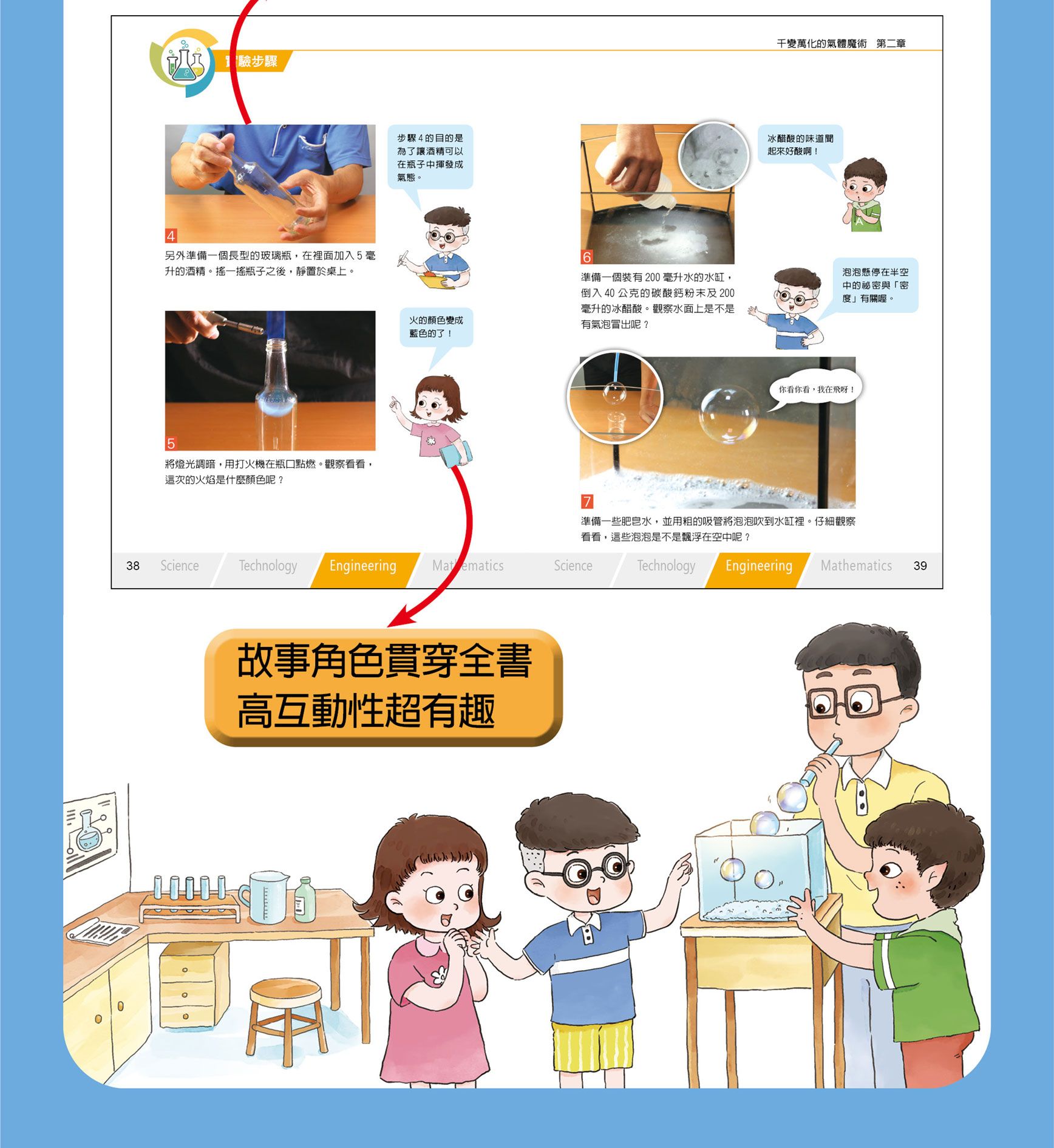 千變萬化的氣體魔術　第二章

實驗步驟

4
另外準備一個長型的玻璃瓶，在裡面加入 5 毫升的酒精。搖一搖瓶子之後，靜置於桌上。

步驟 4 的目的是為了讓酒精可以在瓶子中揮發成氣態。

5
將燈光調暗，用打火機在瓶口點燃。觀察看看，這次的火焰是什麼顏色呢？

火的顏色變成藍色的了！

6
準備一個裝有 200 毫升水的水缸，倒入 40 公克的碳酸鈣粉末及 200 毫升的冰醋酸。觀察水面上是不是有氣泡冒出呢？

冰醋酸的味道聞起來好酸啊！

泡泡懸停在半空中的祕密與「密度」有關喔。

你看你看，我在飛呀！

7
準備一些肥皂水，並用粗的吸管將泡泡吹到水缸裡。仔細觀察看看，這些泡泡是不是飄浮在空中呢？

38 Science Technology Engineering Mathematics Science Technology Engineering Mathematics 39

故事角色貫穿全書
高互動性超有趣